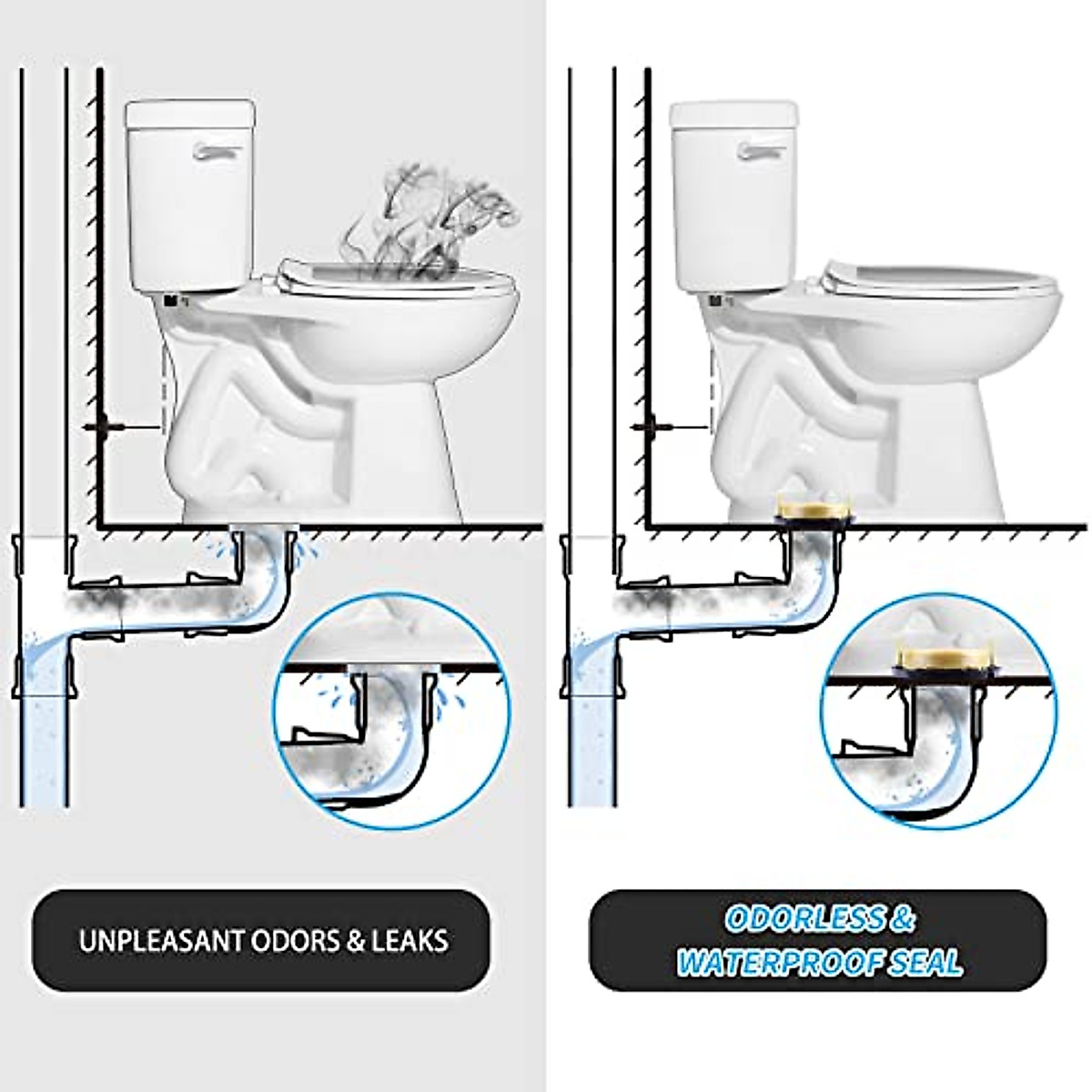 UNPLEASANT ODORS & LEAKS

ODORLESS & WATERPROOF SEAL