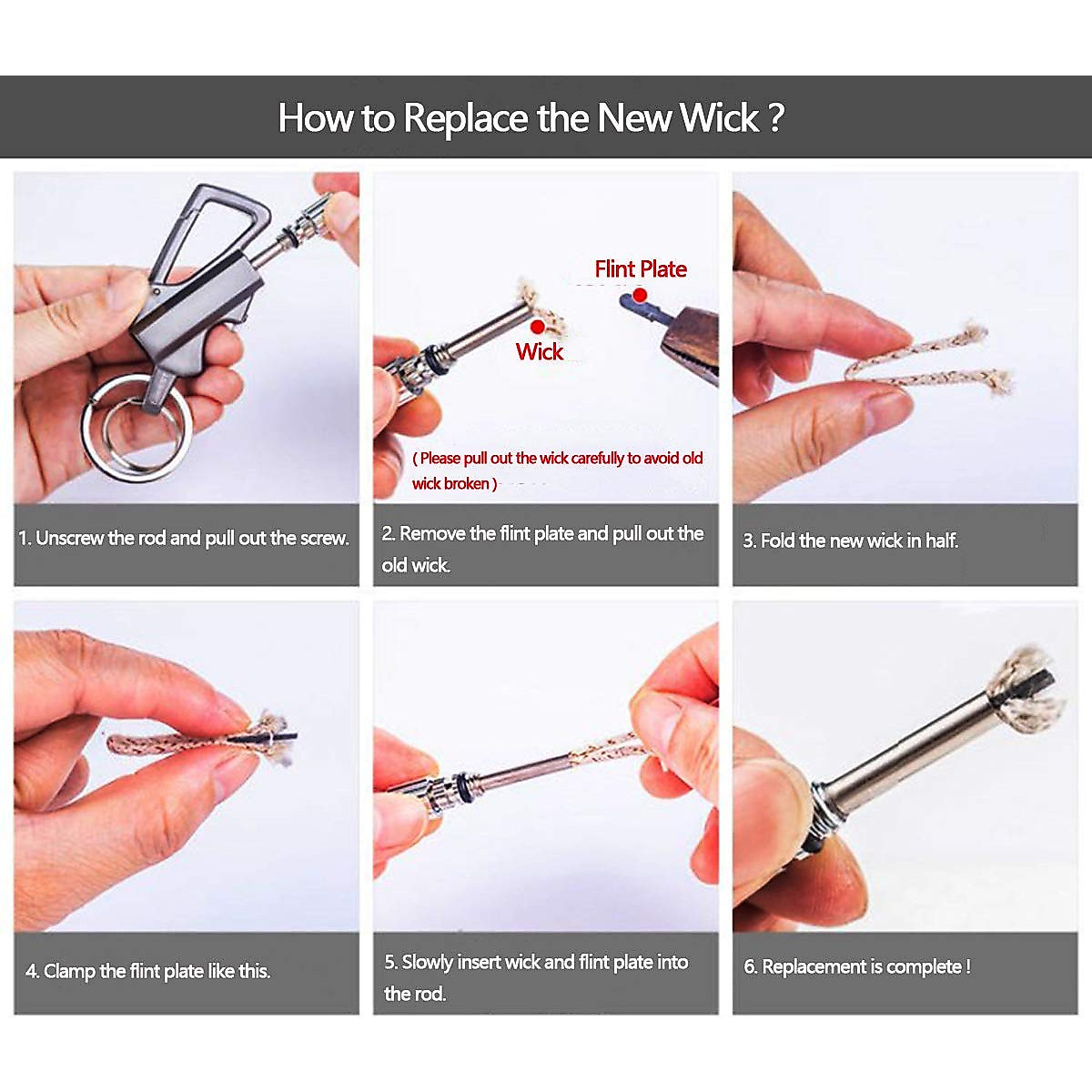 How to Replace the New Wick ?

1. Unscrew the rod and pull out the screw.

Flint Plate

Wick

( Please pull out the wick carefully to avoid old wick broken )

2. Remove the flint plate and pull out the old wick.

3. Fold the new wick in half.

4. Clamp the flint plate like this.

5. Slowly insert wick and flint plate into the rod.

6. Replacement is complete !