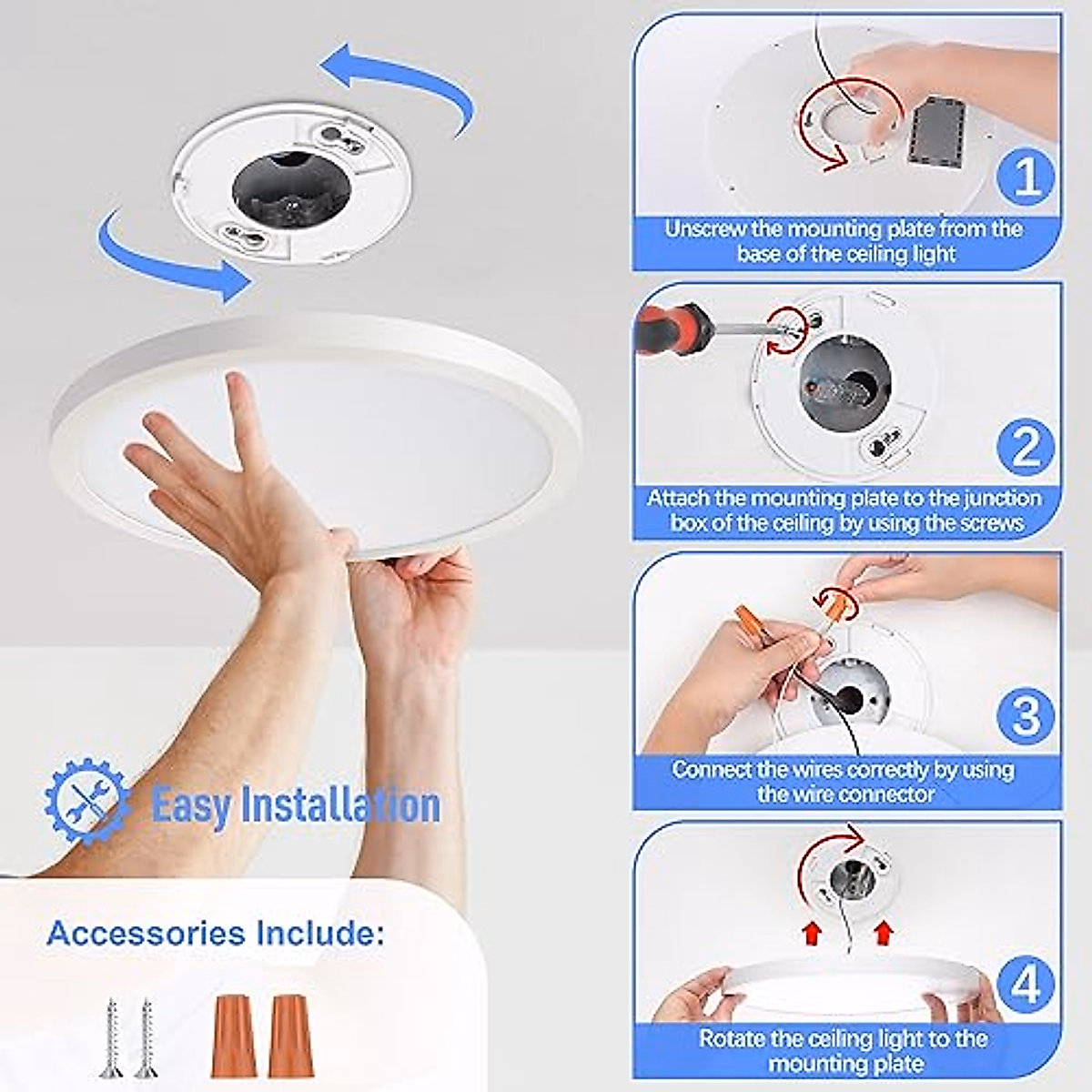 Easy Installation

Accessories Include:

1
Unscrew the mounting plate from the base of the ceiling light

2
Attach the mounting plate to the junction box of the ceiling by using the screws

3
Connect the wires correctly by using the wire connector

4
Rotate the ceiling light to the mounting plate