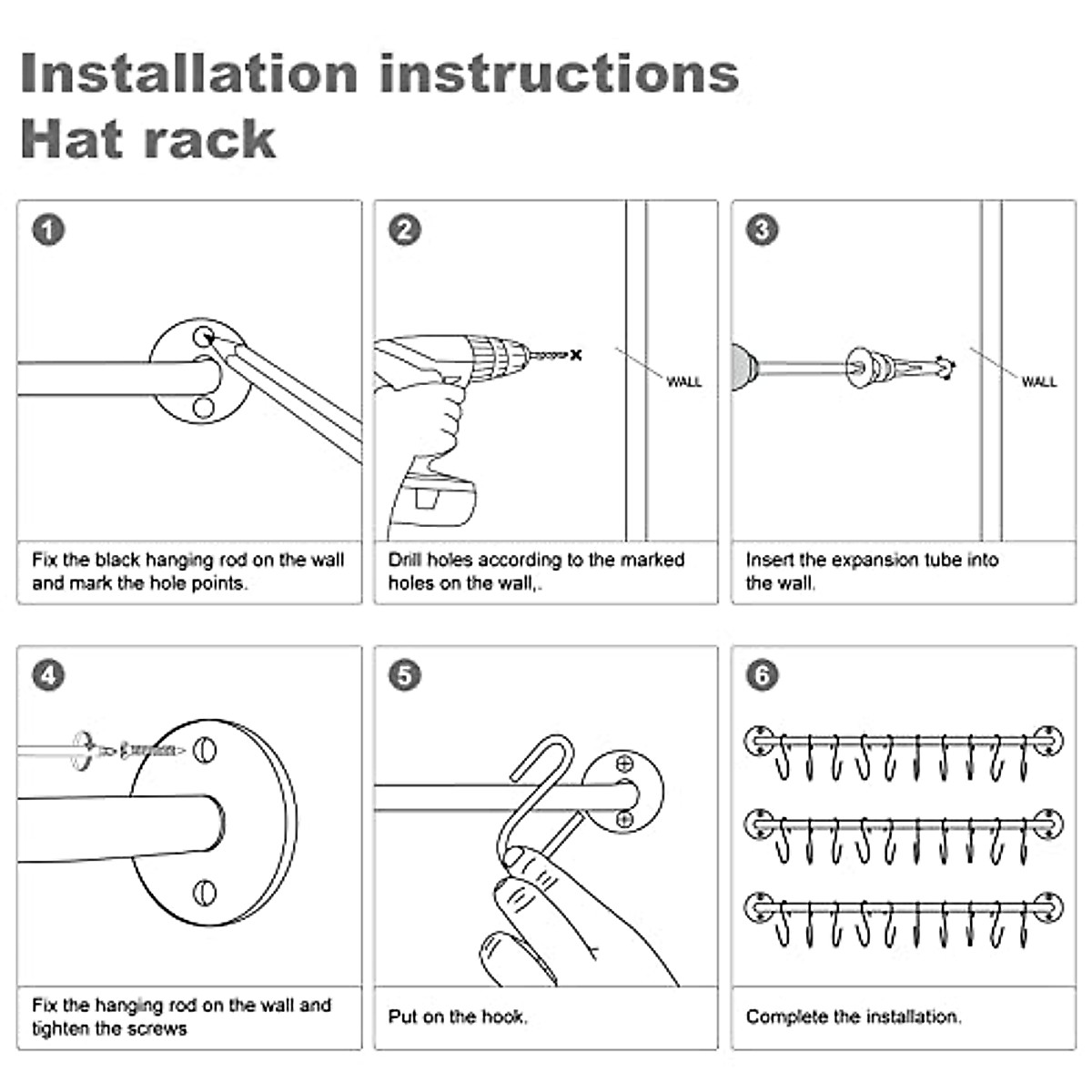 Installation instructions
Hat rack

1

Fix the black hanging rod on the wall and mark the hole points.

2

WALL

Drill holes according to the marked holes on the wall,.

3

WALL

Insert the expansion tube into the wall.

4

Fix the hanging rod on the wall and tighten the screws

5

Put on the hook.

6

Complete the installation.