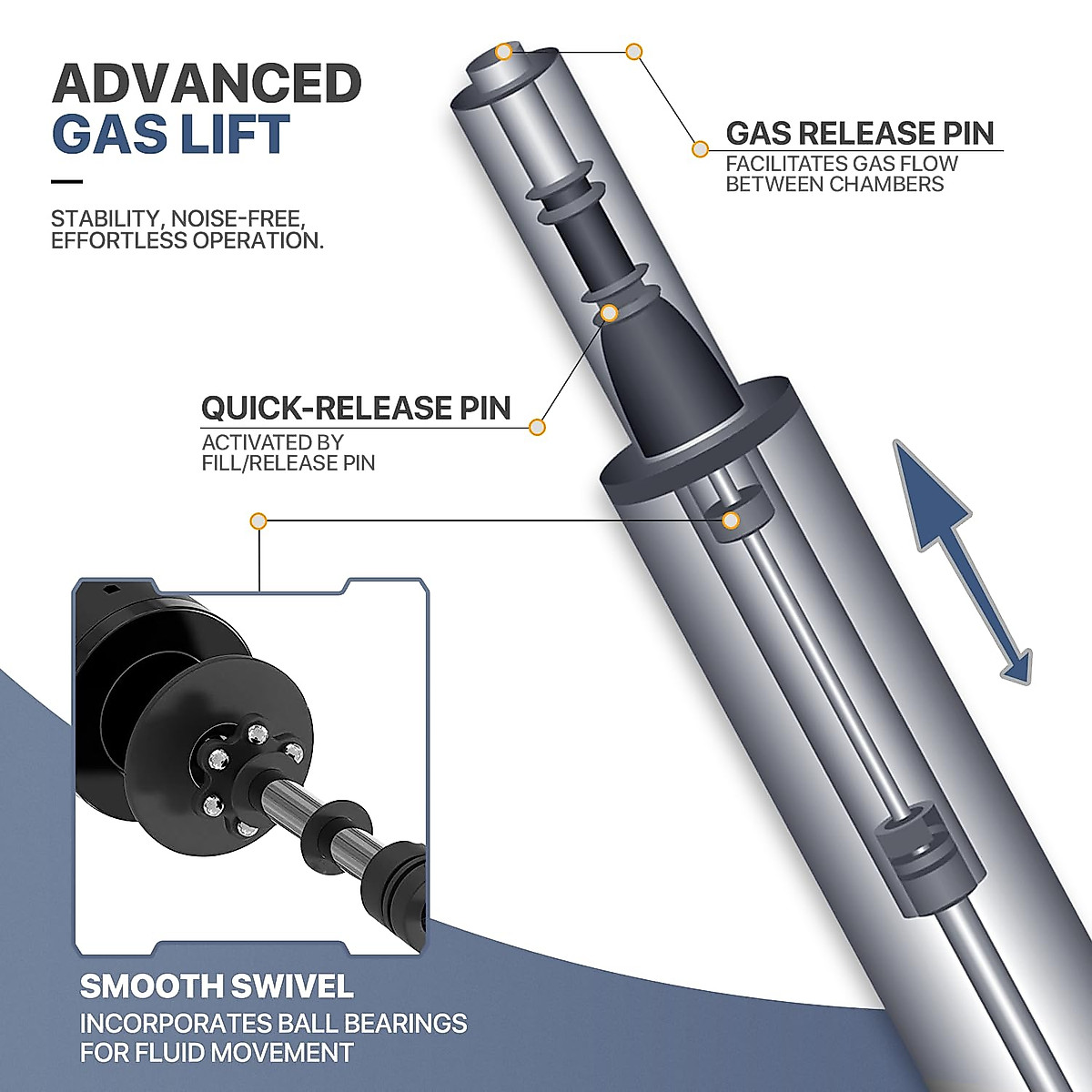 ADVANCED
GAS LIFT

STABILITY, NOISE-FREE, EFFORTLESS OPERATION.

GAS RELEASE PIN
FACILITATES GAS FLOW BETWEEN CHAMBERS

QUICK-RELEASE PIN
ACTIVATED BY FILL/RELEASE PIN

SMOOTH SWIVEL
INCORPORATES BALL BEARINGS FOR FLUID MOVEMENT