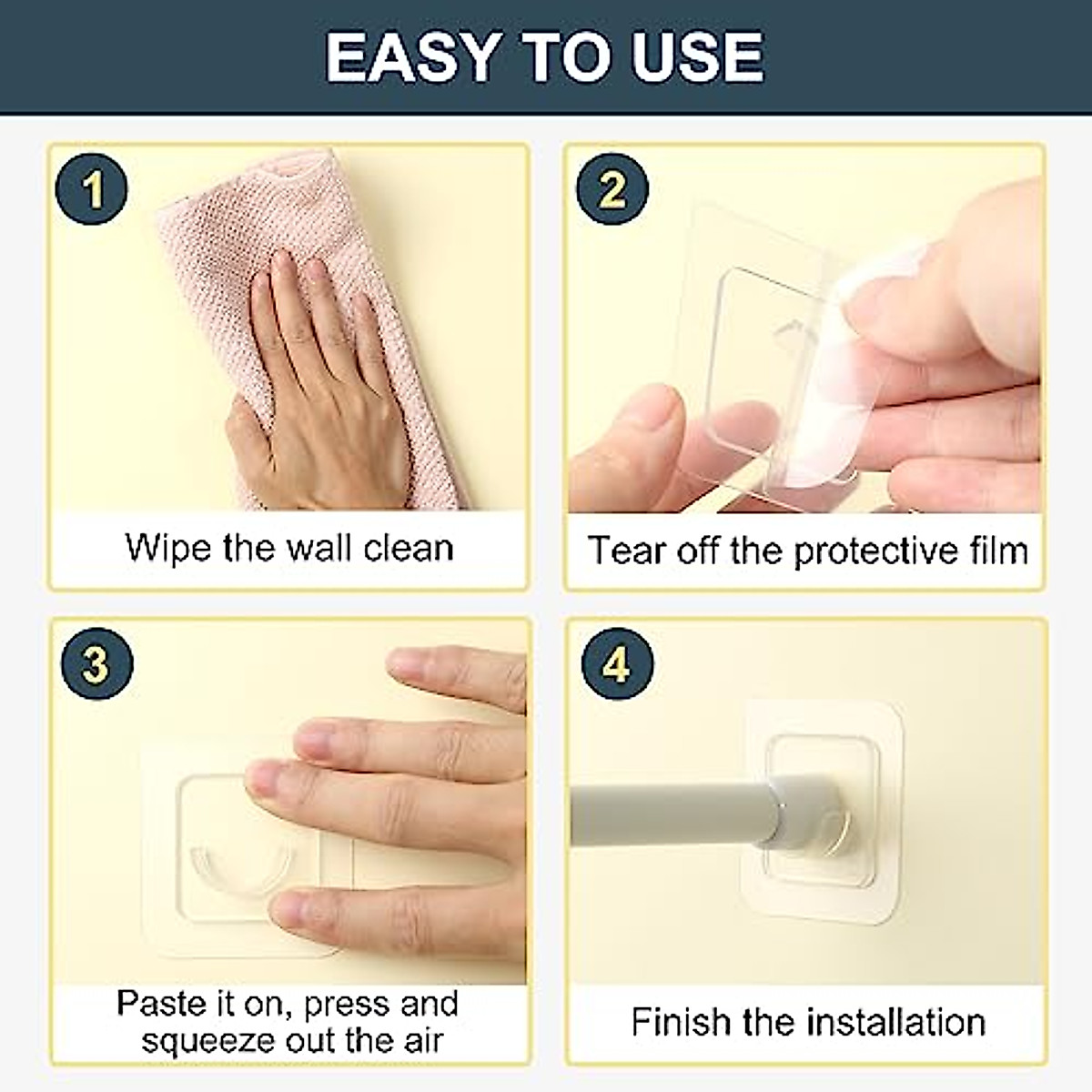 EASY TO USE

1
Wipe the wall clean

2
Tear off the protective film

3
Paste it on, press and squeeze out the air

4
Finish the installation