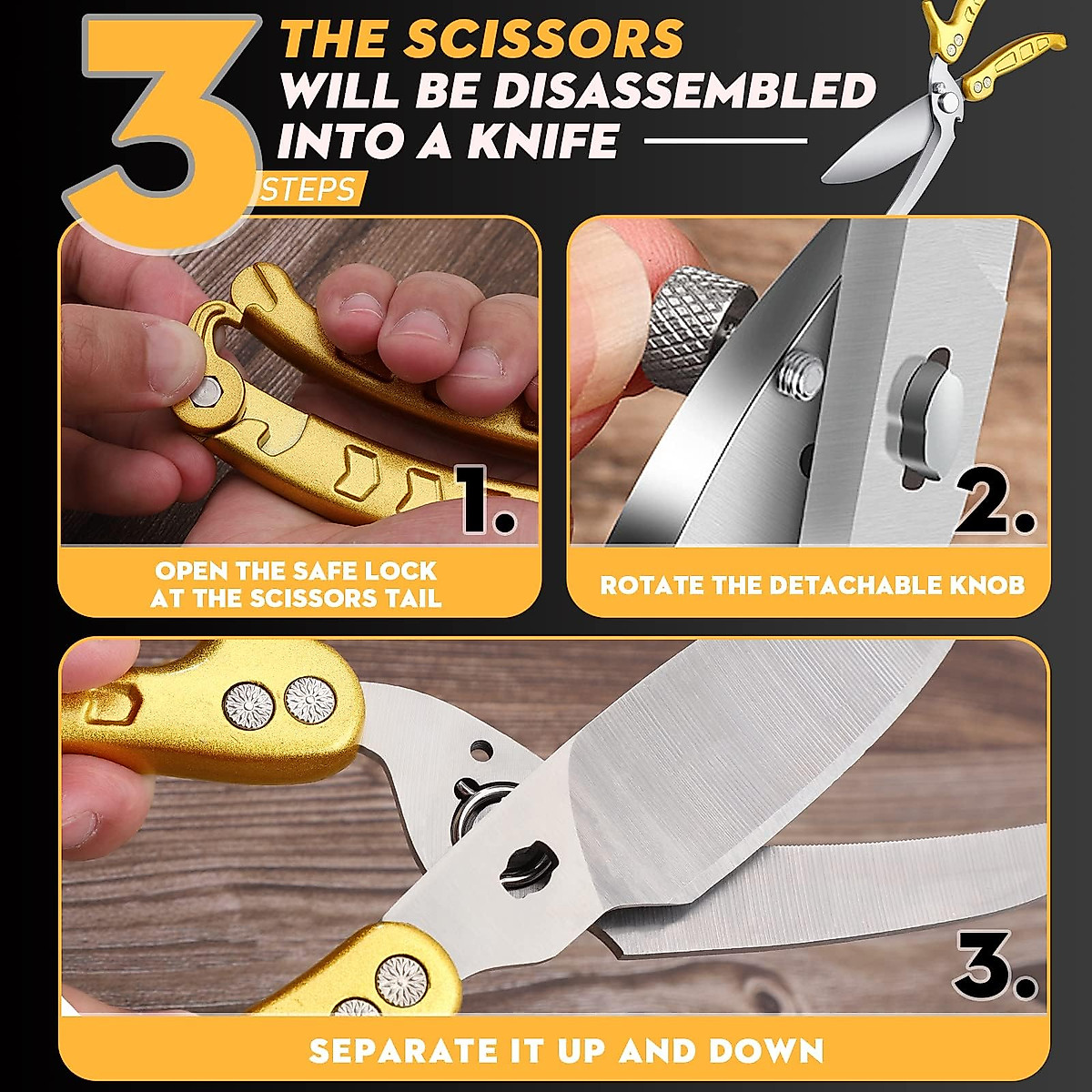 3 STEPS

THE SCISSORS WILL BE DISASSEMBLED INTO A KNIFE

1.

OPEN THE SAFE LOCK AT THE SCISSORS TAIL

2.

ROTATE THE DETACHABLE KNOB

3.

SEPARATE IT UP AND DOWN