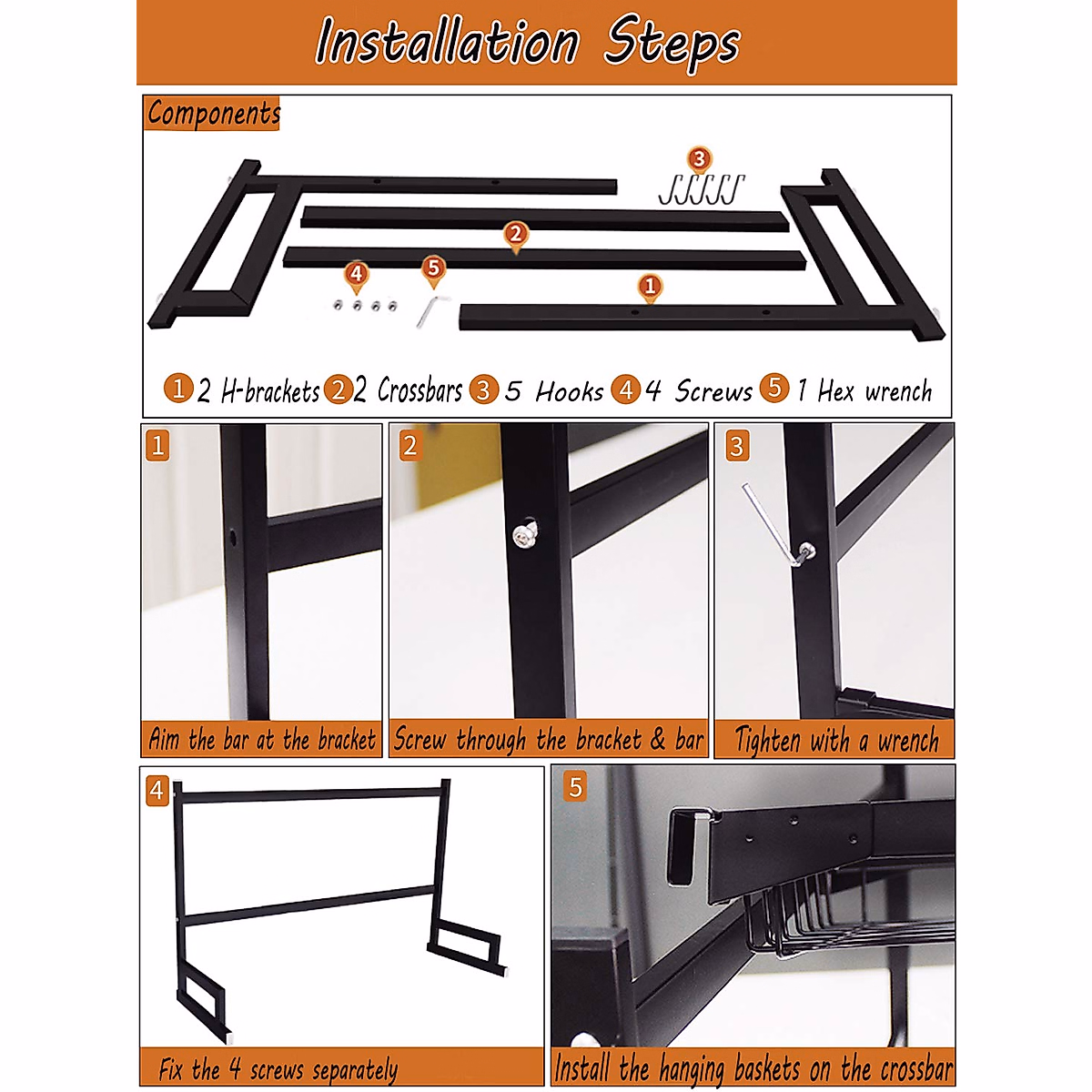 Installation Steps

Components

3

2

4

5

1

1 2 H-brackets 2 2 Crossbars 3 5 Hooks 4 4 Screws 5 1 Hex wrench

1

Aim the bar at the bracket

2

Screw through the bracket & bar

3

Tighten with a wrench

4

Fix the 4 screws separately

5

Install the hanging baskets on the crossbar