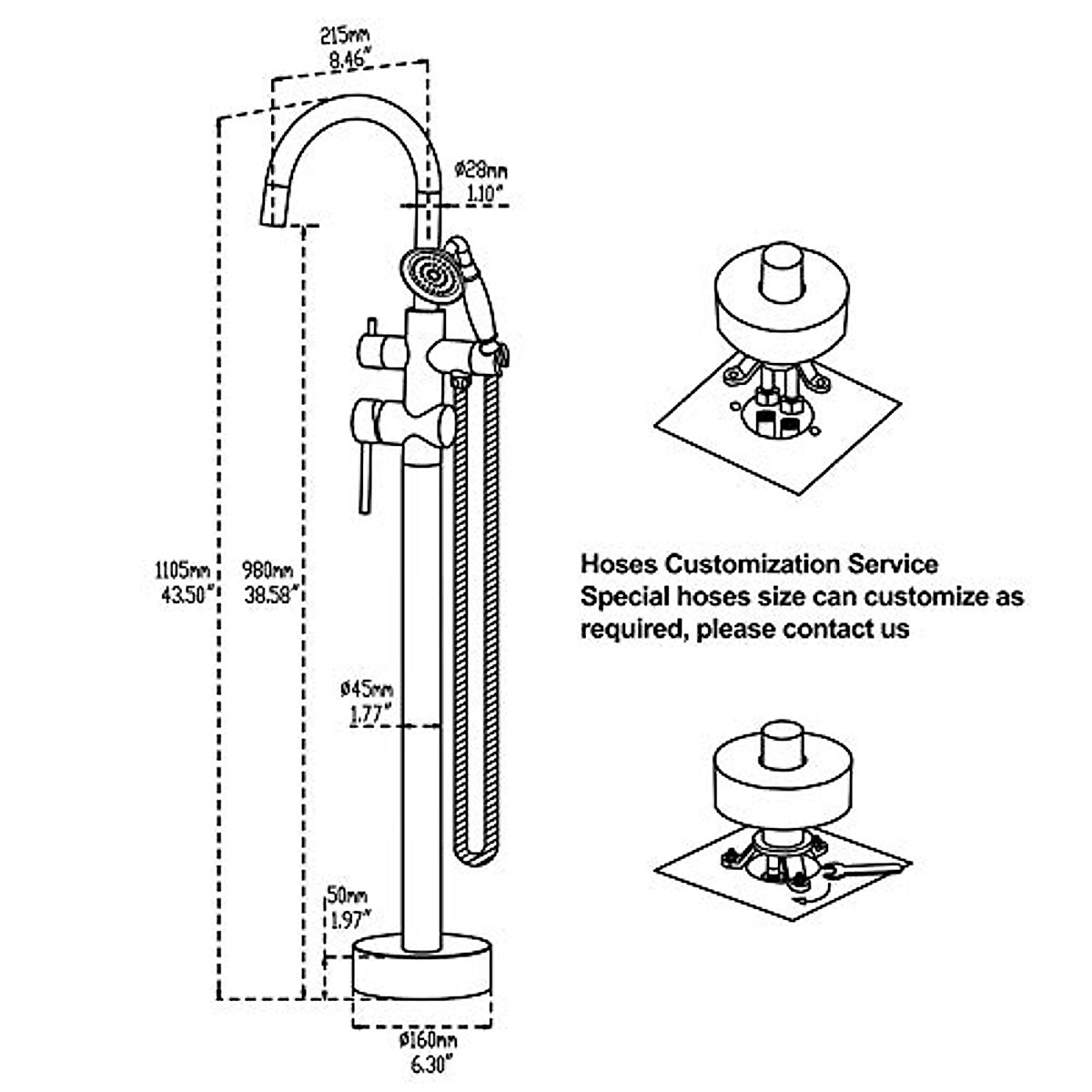 215mm
8.46"

ø28mm
1.10"

1105mm
43.50"

980mm
38.58"

ø45mm
1.77"

50mm
1.97"

ø160mm
6.30"

Hoses Customization Service
Special hoses size can customize as required, please contact us