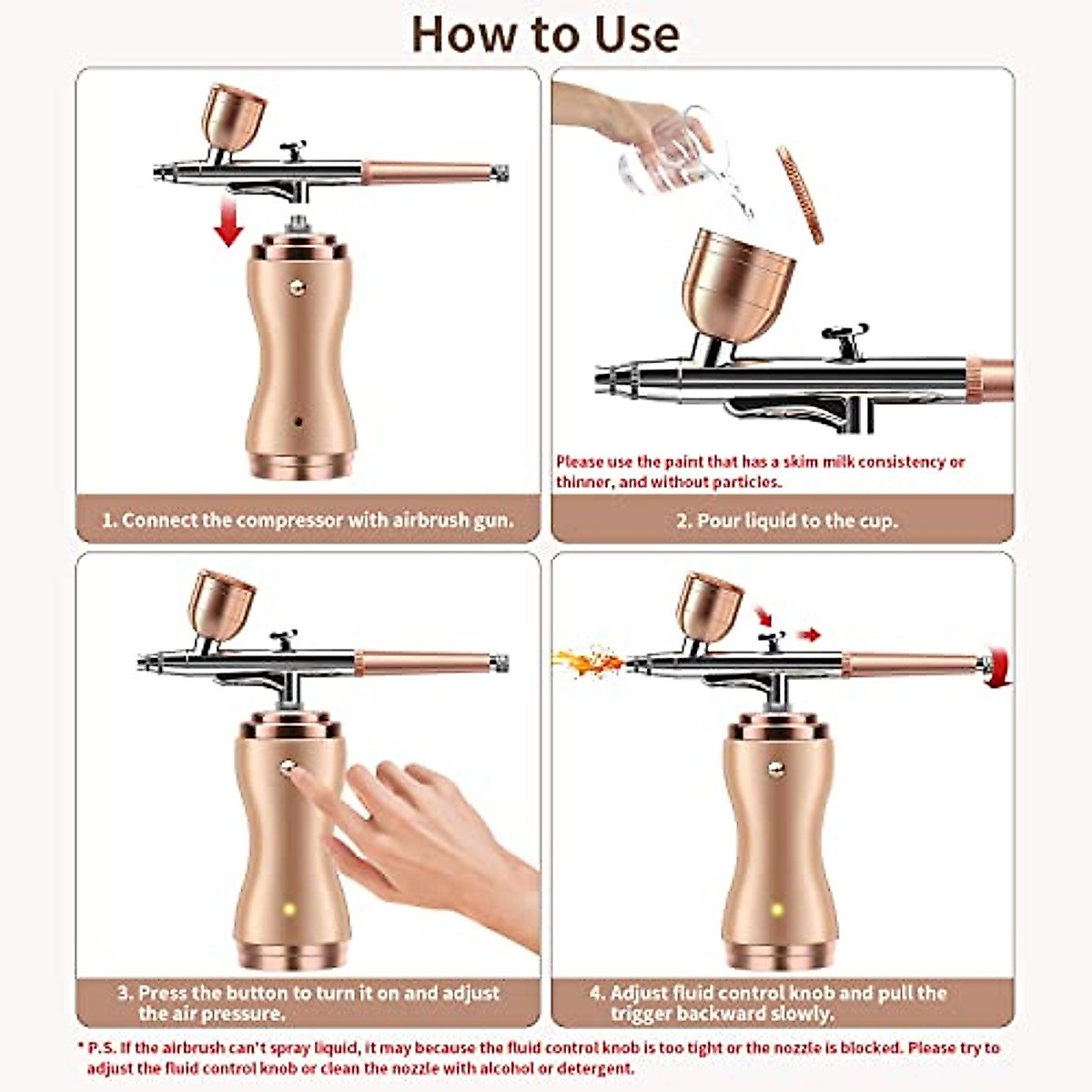 How to Use

1. Connect the compressor with airbrush gun.

Please use the paint that has a skim milk consistency or thinner, and without particles.

2. Pour liquid to the cup.

3. Press the button to turn it on and adjust the air pressure.

4. Adjust fluid control knob and pull the trigger backward slowly.

* P.S. If the airbrush can't spray liquid, it may because the fluid control knob is too tight or the nozzle is blocked. Please try to adjust the fluid control knob or clean the nozzle with alcohol or detergent.