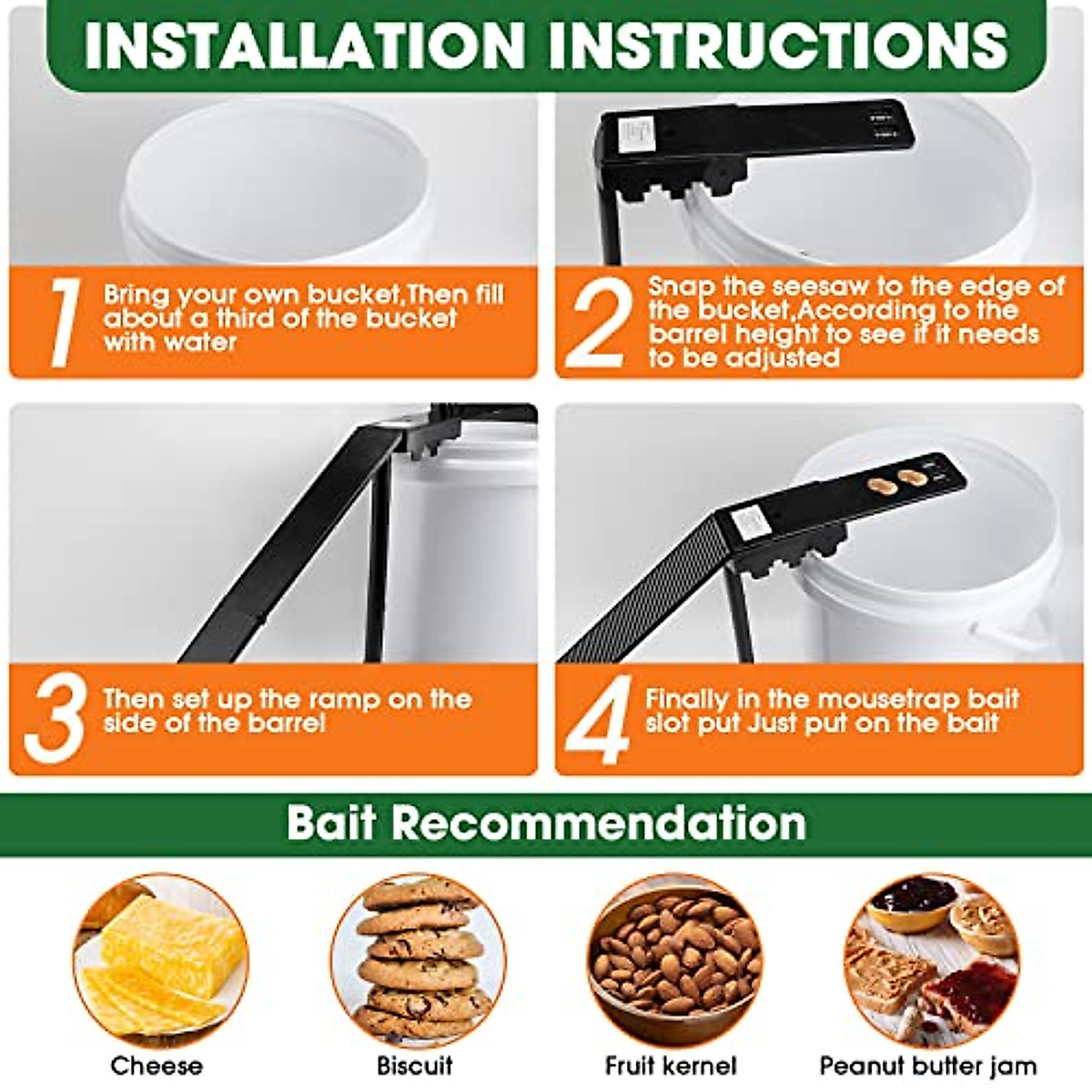 INSTALLATION INSTRUCTIONS

1 Bring your own bucket,Then fill about a third of the bucket with water

2 Snap the seesaw to the edge of the bucket,According to the barrel height to see if it needs to be adjusted

3 Then set up the ramp on the side of the barrel

4 Finally in the mousetrap bait slot put Just put on the bait

Bait Recommendation

Cheese

Biscuit

Fruit kernel

Peanut butter jam