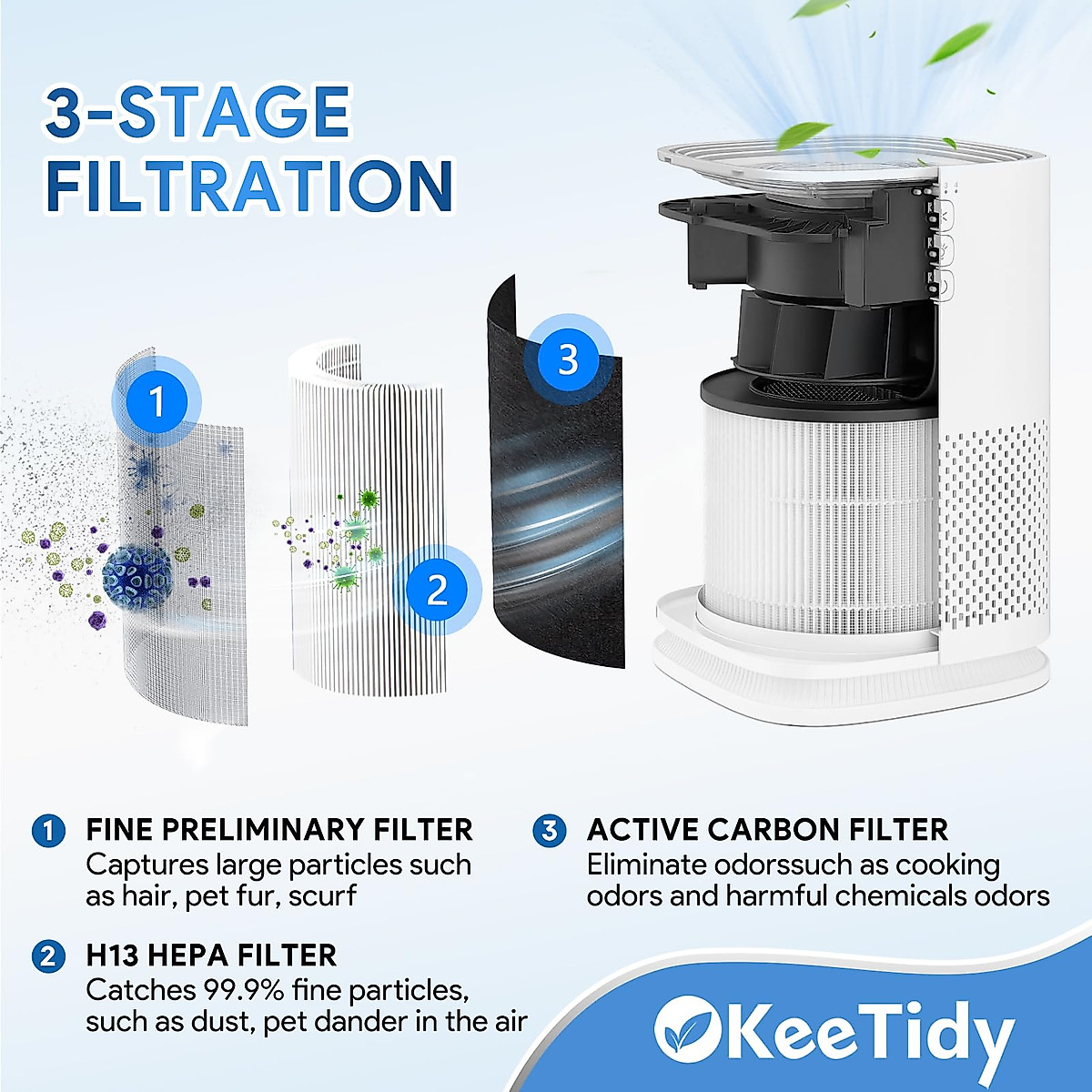 3-STAGE FILTRATION

1

2

3

1 FINE PRELIMINARY FILTER
Captures large particles such as hair, pet fur, scurf

2 H13 HEPA FILTER
Catches 99.9% fine particles, such as dust, pet dander in the air

3 ACTIVE CARBON FILTER
Eliminate odorssuch as cooking odors and harmful chemicals odors

KeeTidy