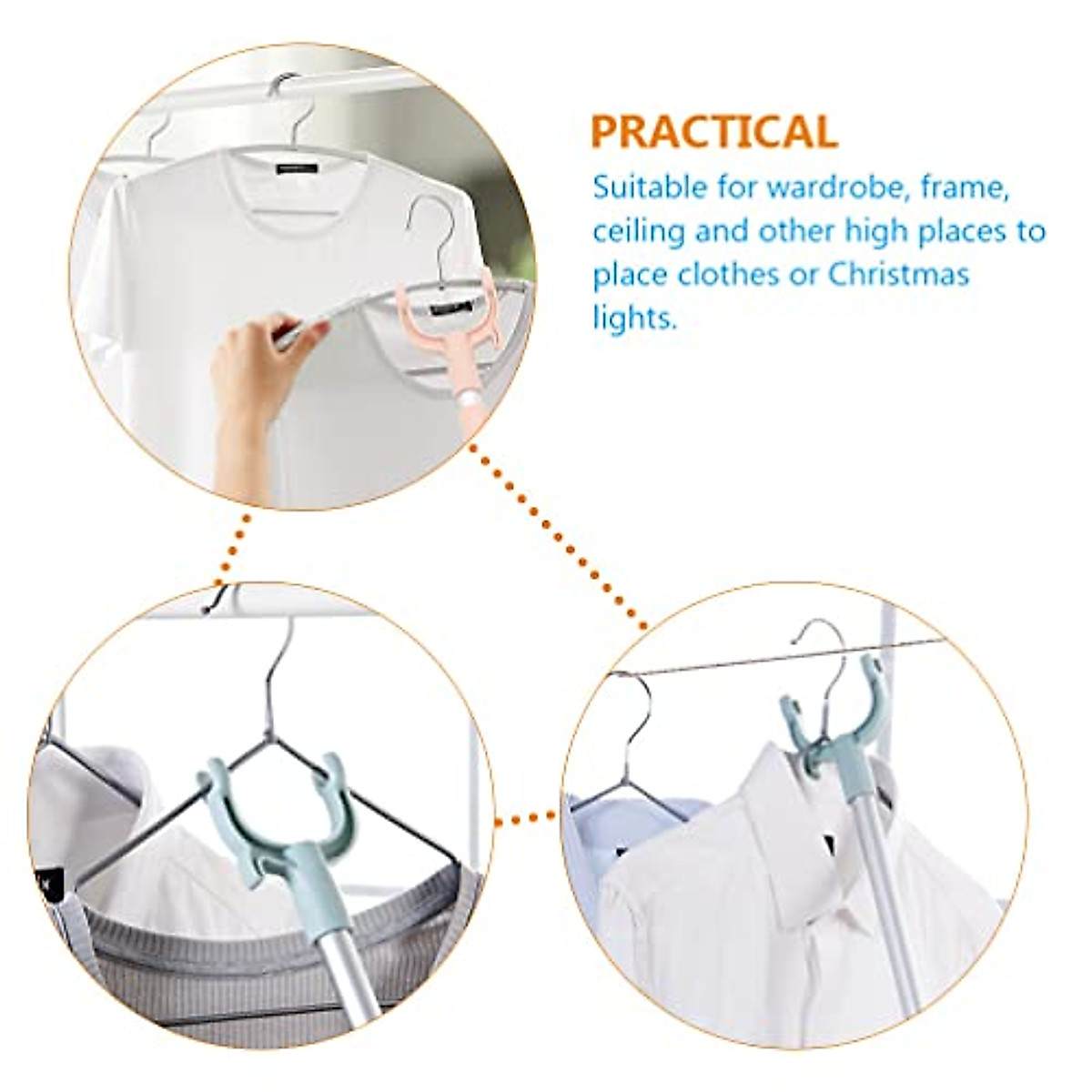 PRACTICAL

Suitable for wardrobe, frame, ceiling and other high places to place clothes or Christmas lights.