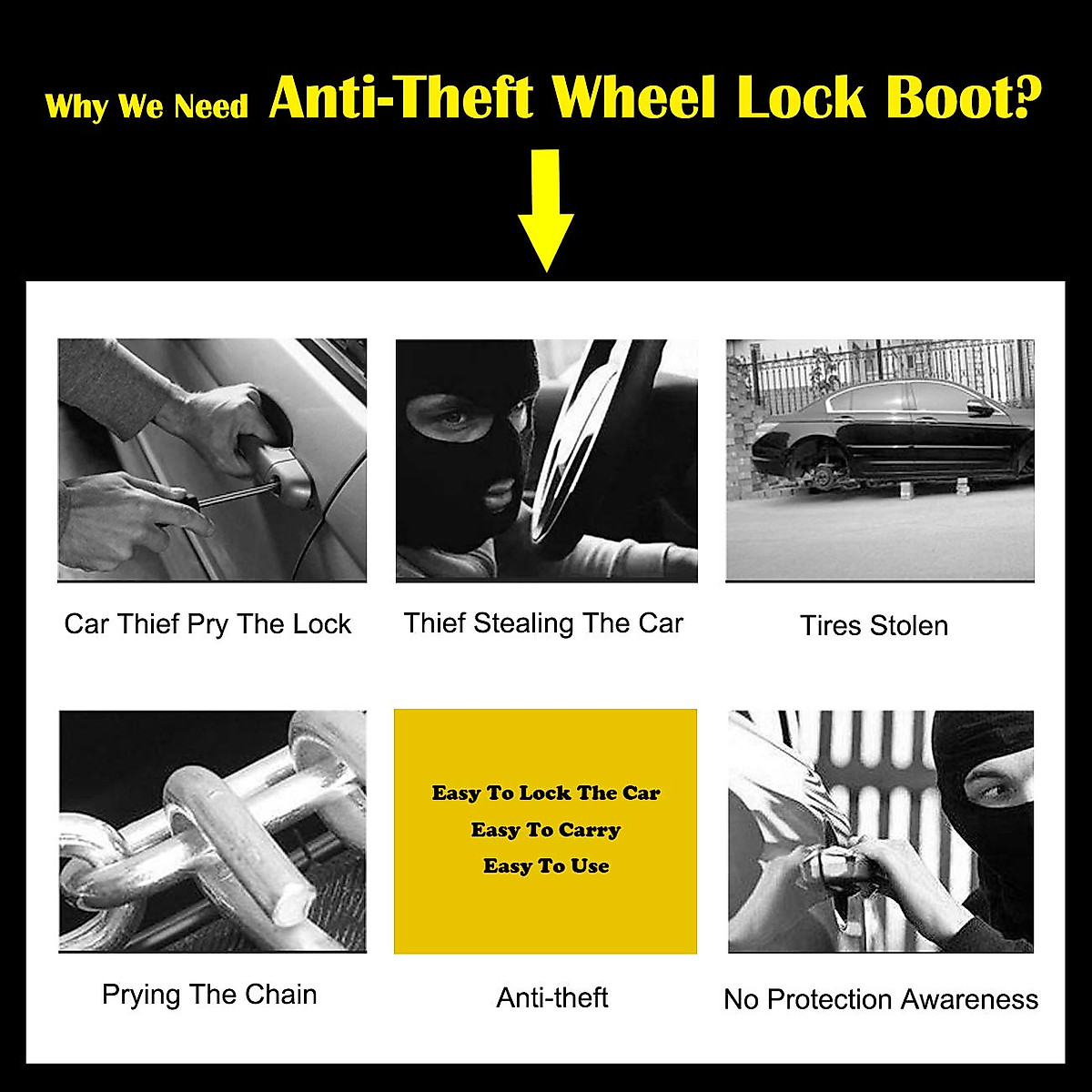 Why We Need Anti-Theft Wheel Lock Boot?

Car Thief Pry The Lock

Thief Stealing The Car

Tires Stolen

Prying The Chain

Easy To Lock The Car
Easy To Carry
Easy To Use

Anti-theft

No Protection Awareness