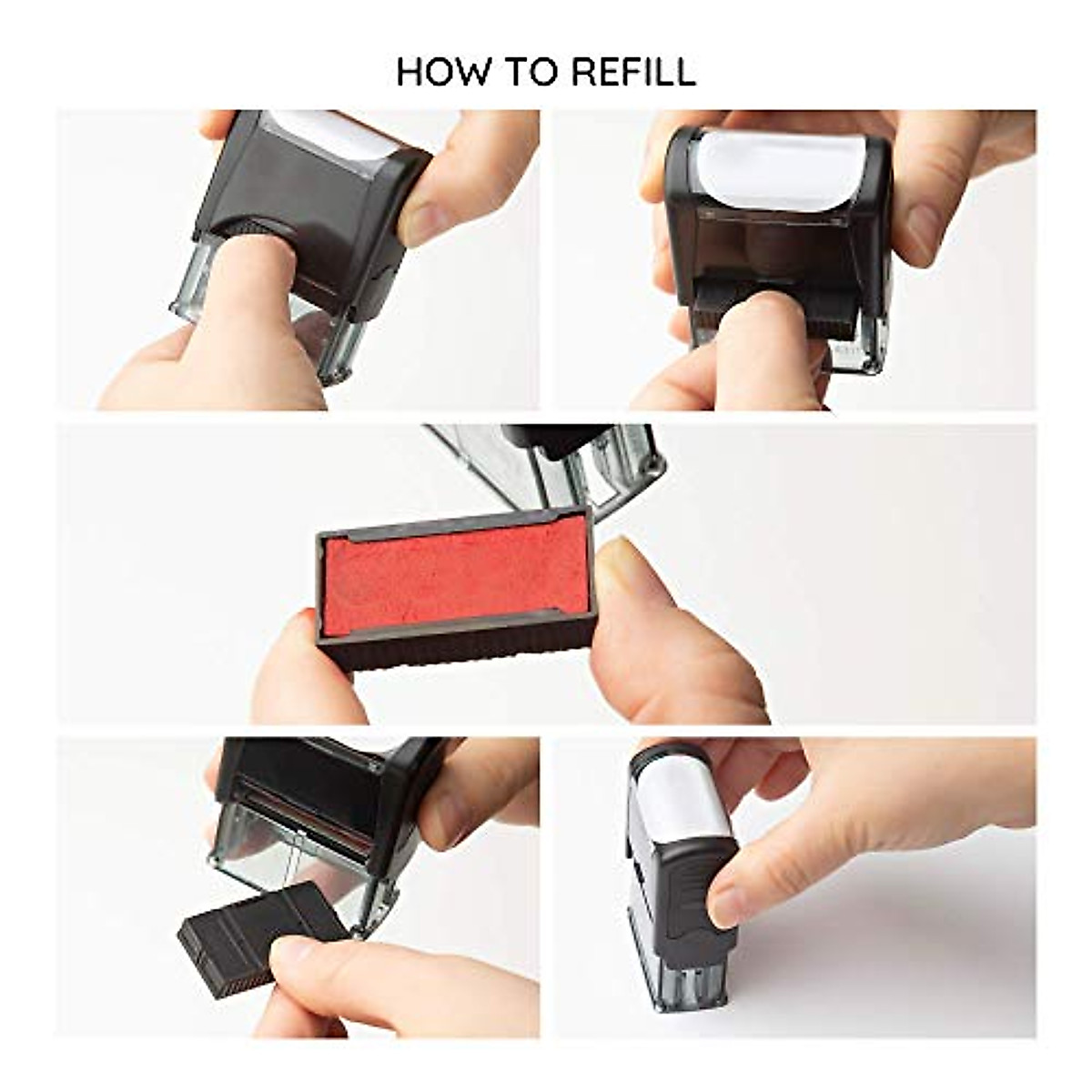 HOW TO REFILL