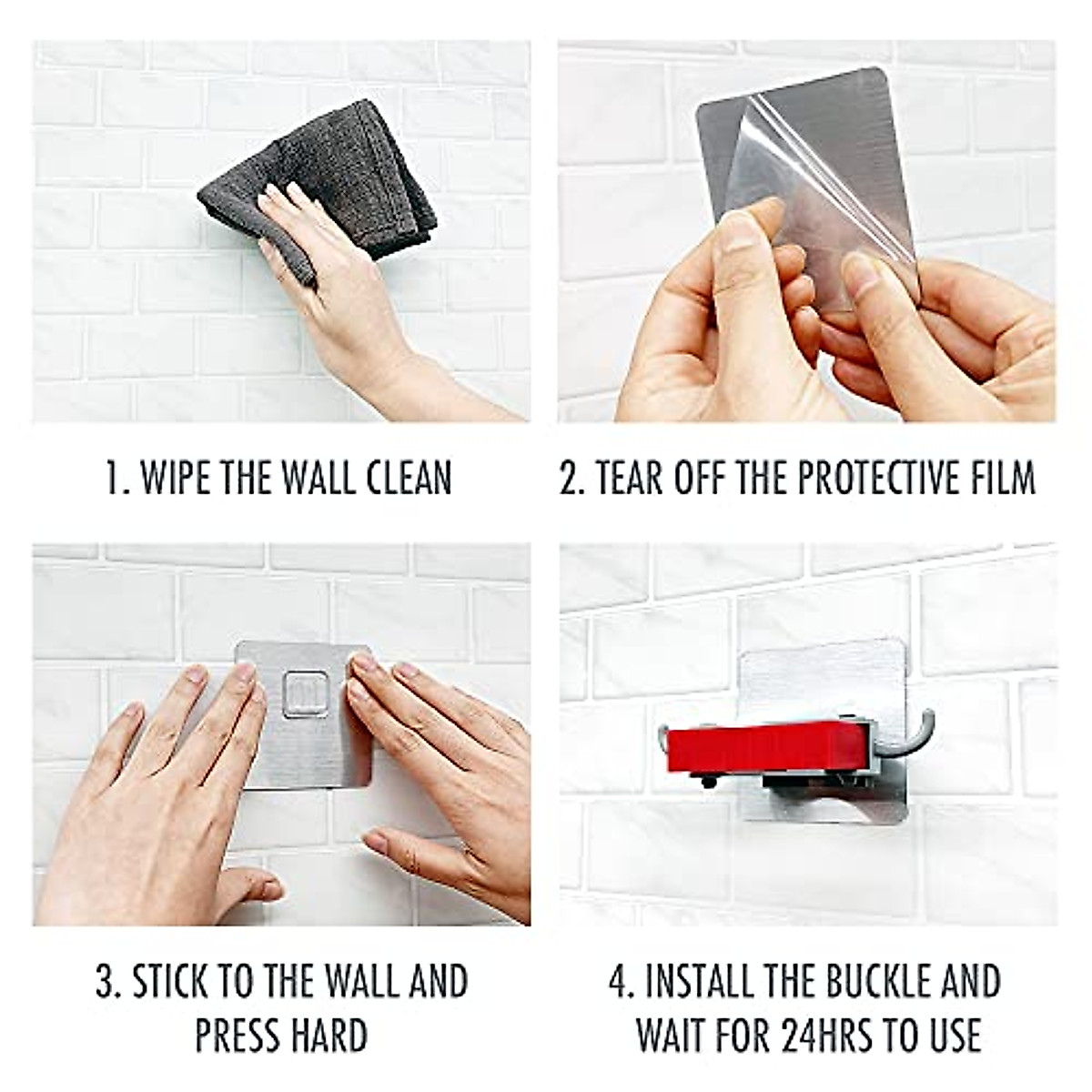 1. WIPE THE WALL CLEAN

2. TEAR OFF THE PROTECTIVE FILM

3. STICK TO THE WALL AND PRESS HARD

4. INSTALL THE BUCKLE AND WAIT FOR 24HRS TO USE