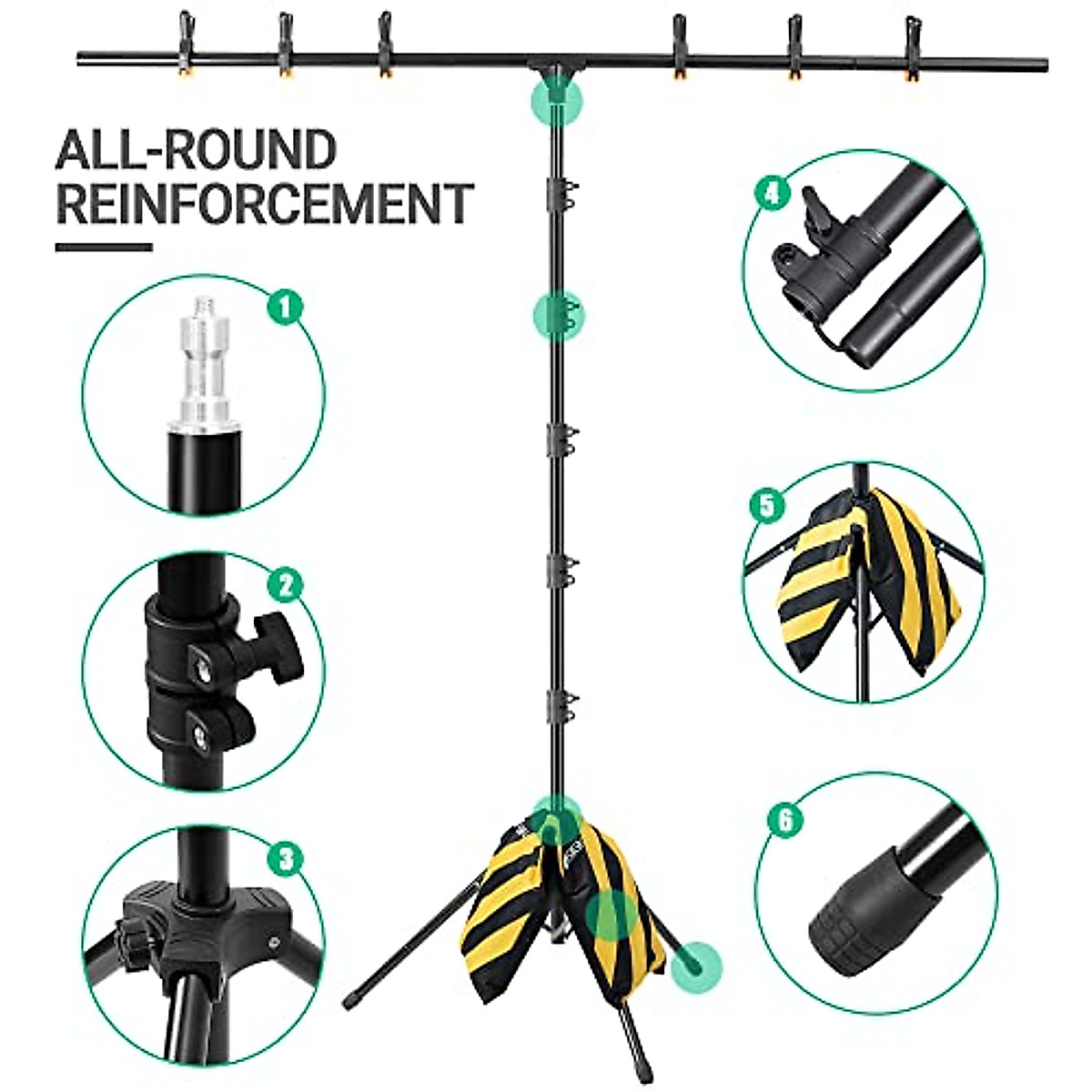 ALL-ROUND REINFORCEMENT

1

2

3

4

5

6