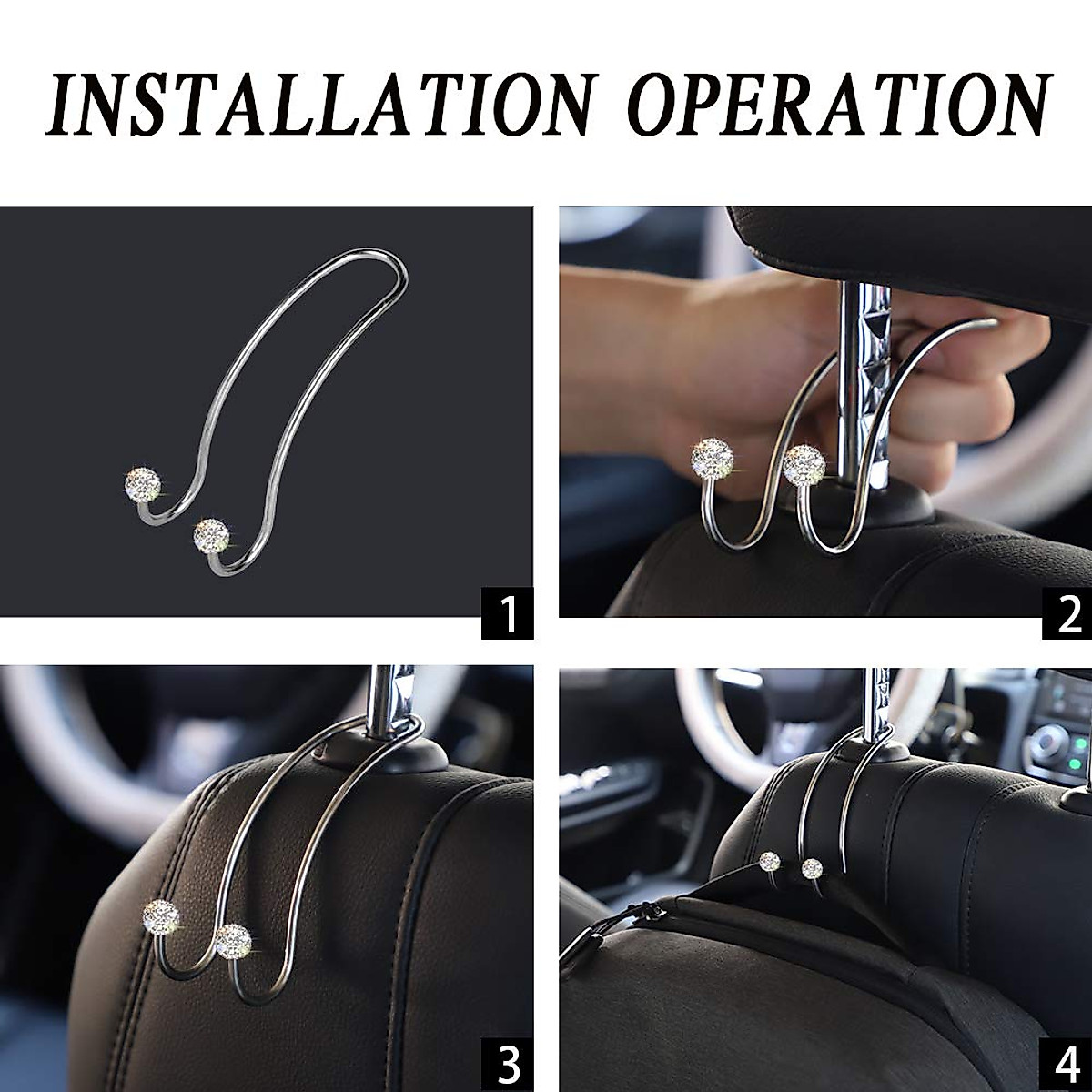 INSTALLATION OPERATION

1

2

3

4