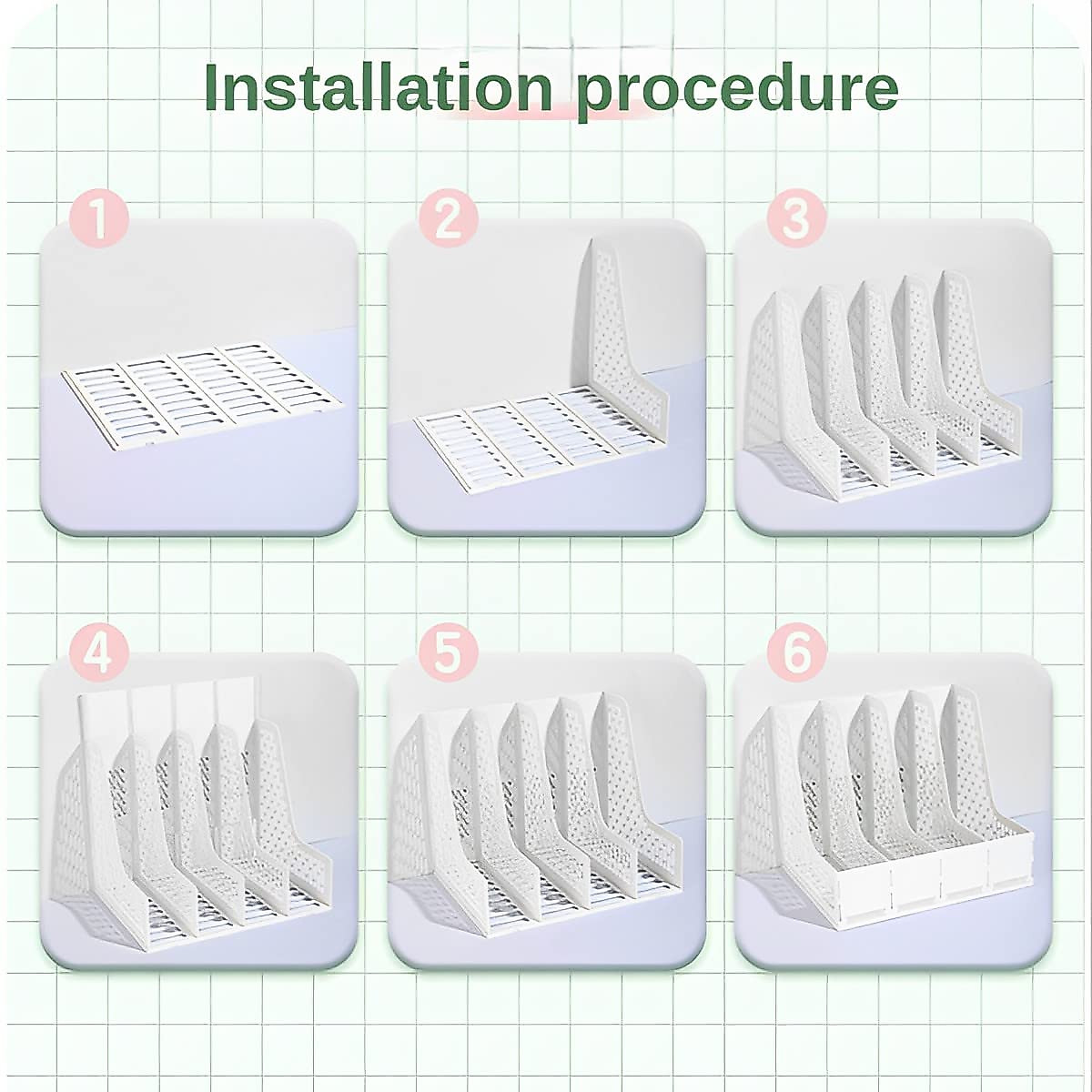 Installation procedure

1

2

3

4

5

6