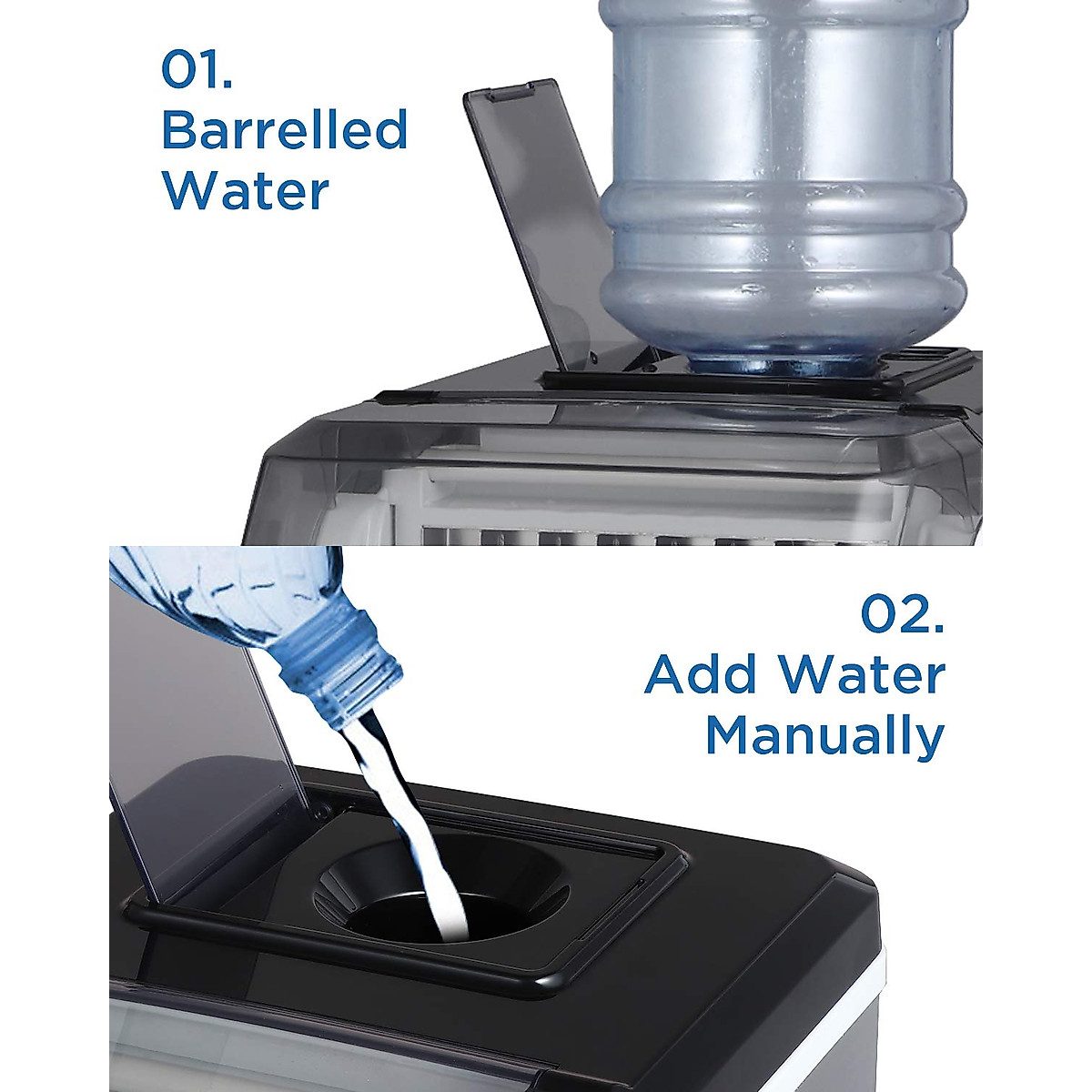 01.
Barrelled Water

02.
Add Water Manually