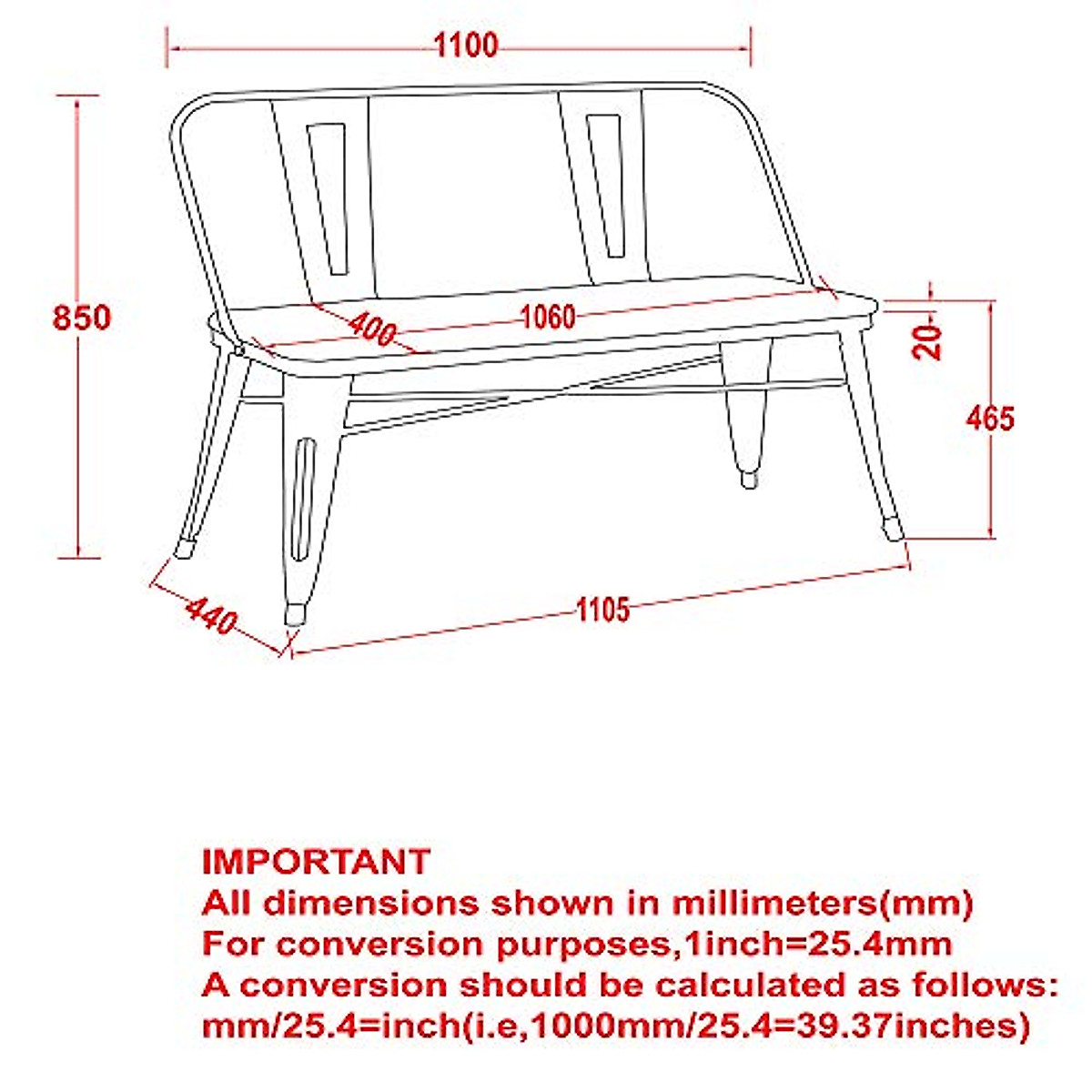 1100

850

400

1060

20

465

440

1105

IMPORTANT
All dimensions shown in millimeters(mm)
For conversion purposes,1inch=25.4mm
A conversion should be calculated as follows:
mm/25.4=inch(i.e,1000mm/25.4=39.37inches)