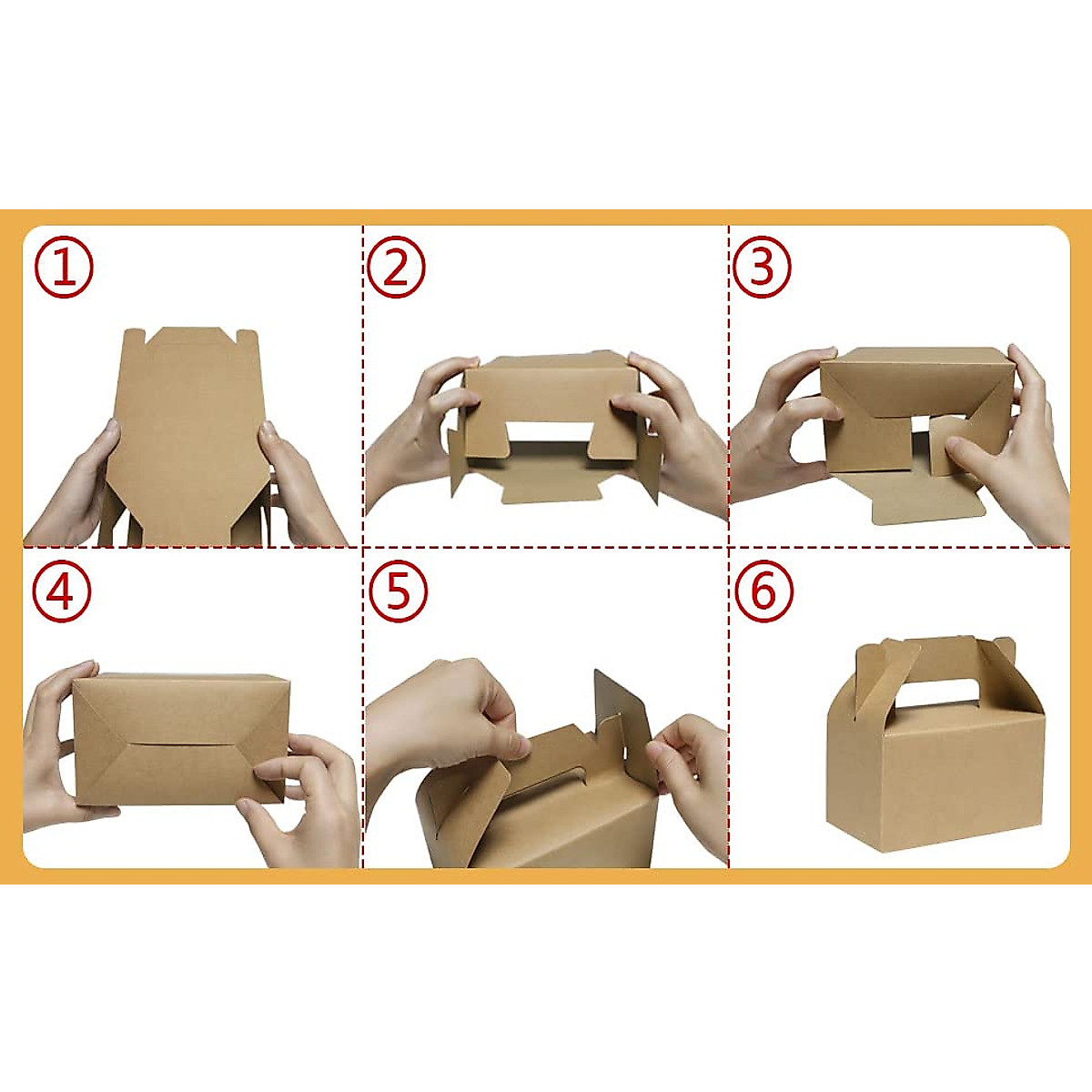 ①

②

③

④

⑤

⑥