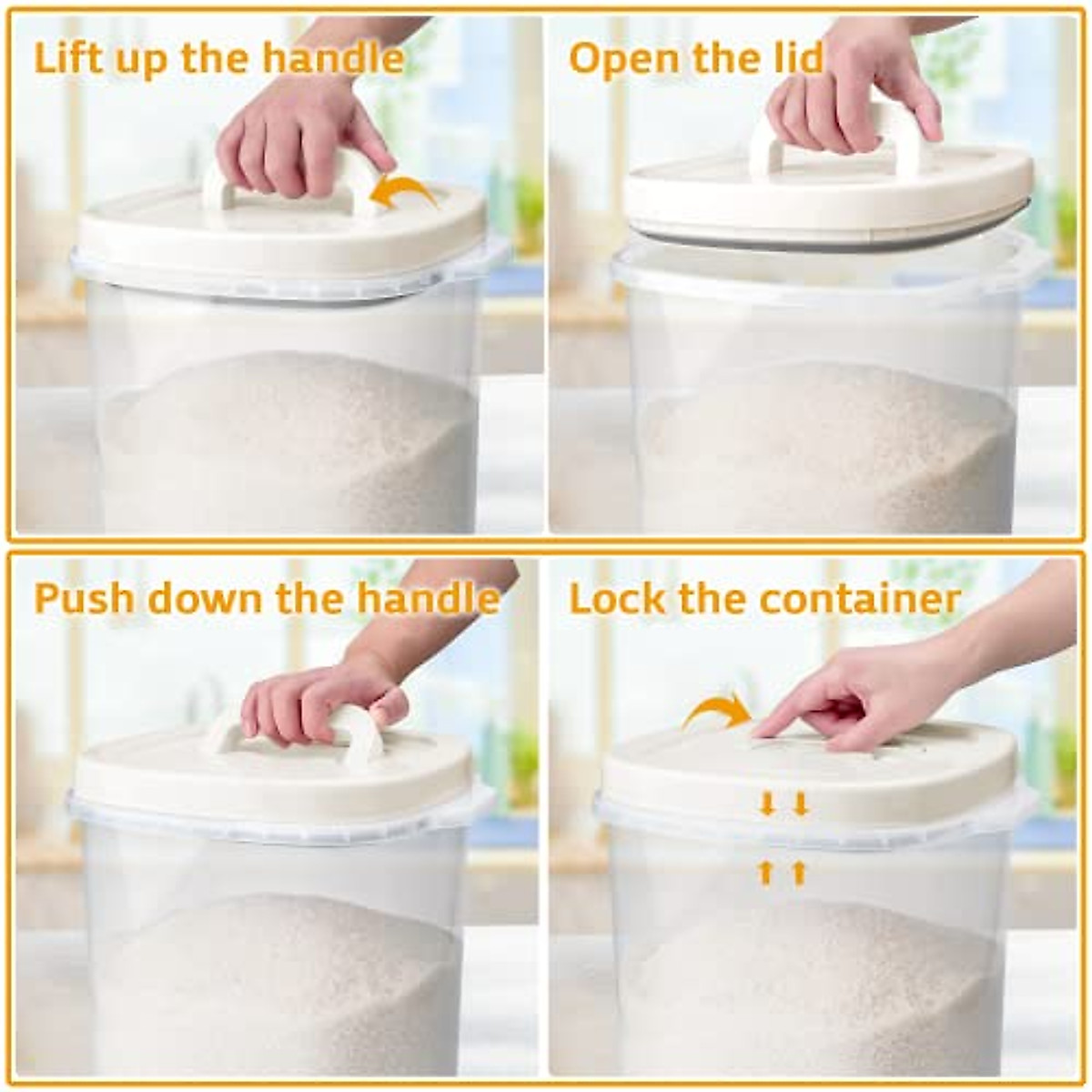 Lift up the handle

Open the lid

Push down the handle

Lock the container