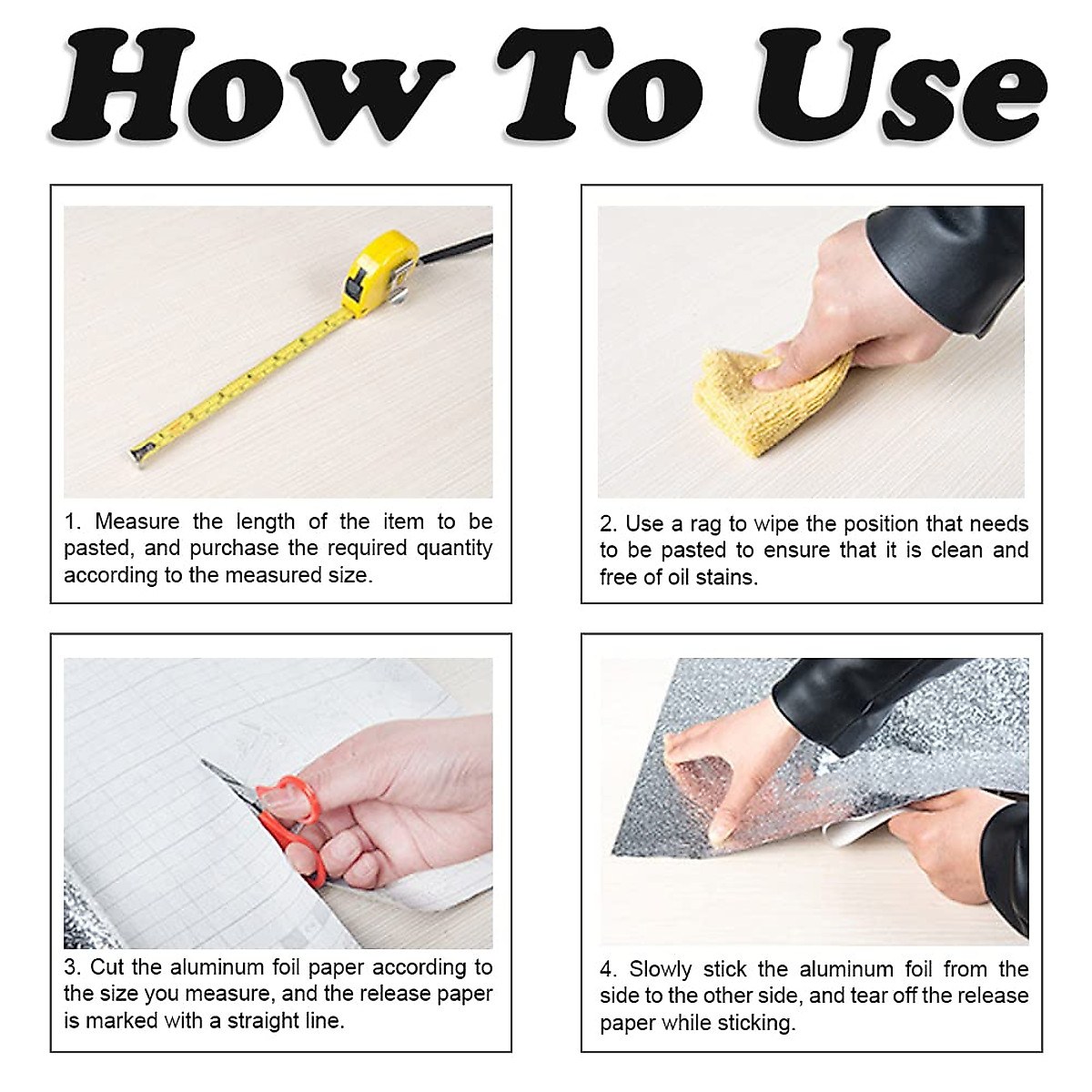 How To Use

1. Measure the length of the item to be pasted, and purchase the required quantity according to the measured size.

2. Use a rag to wipe the position that needs to be pasted to ensure that it is clean and free of oil stains.

3. Cut the aluminum foil paper according to the size you measure, and the release paper is marked with a straight line.

4. Slowly stick the aluminum foil from the side to the other side, and tear off the release paper while sticking.