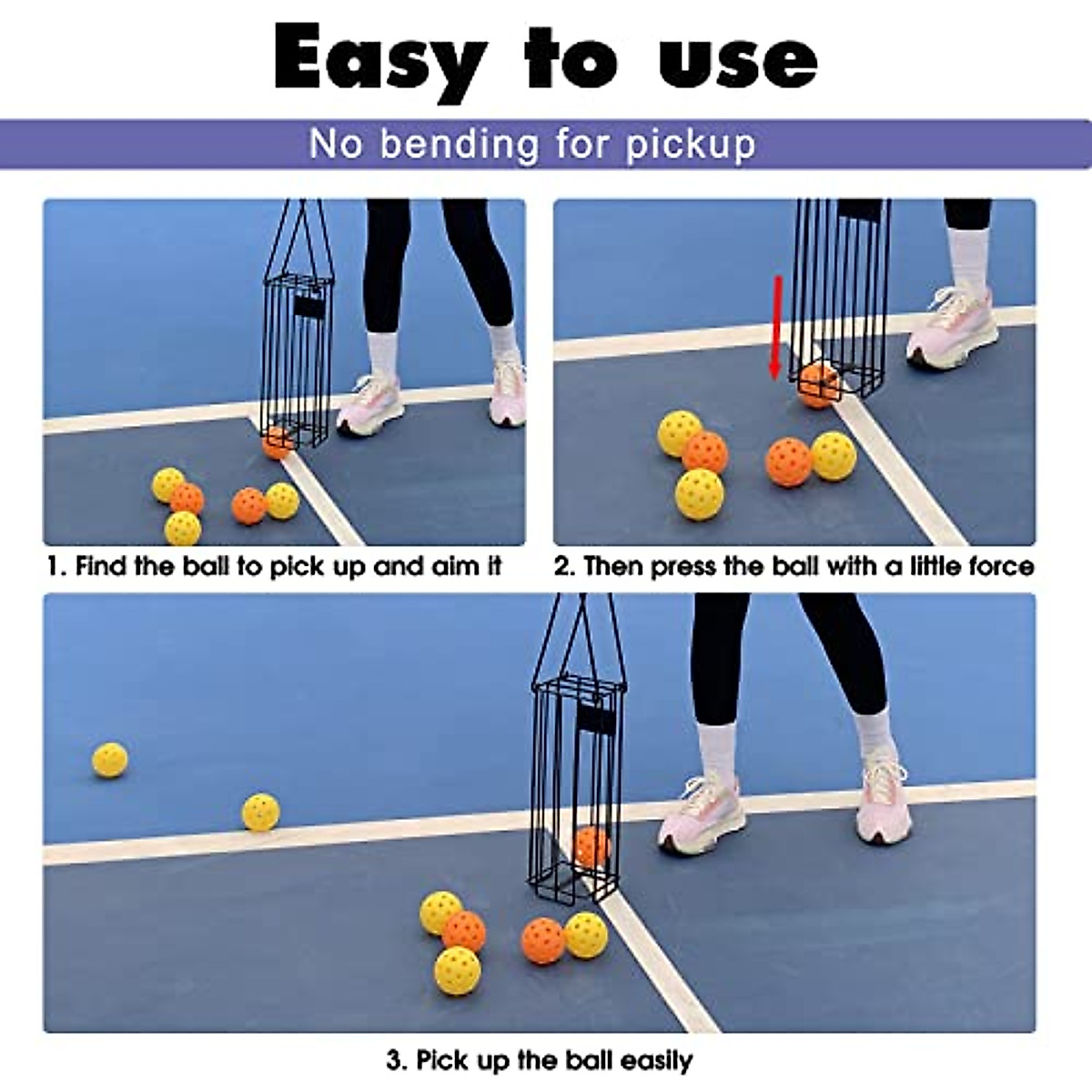 Easy to use

No bending for pickup

1. Find the ball to pick up and aim it

2. Then press the ball with a little force

3. Pick up the ball easily