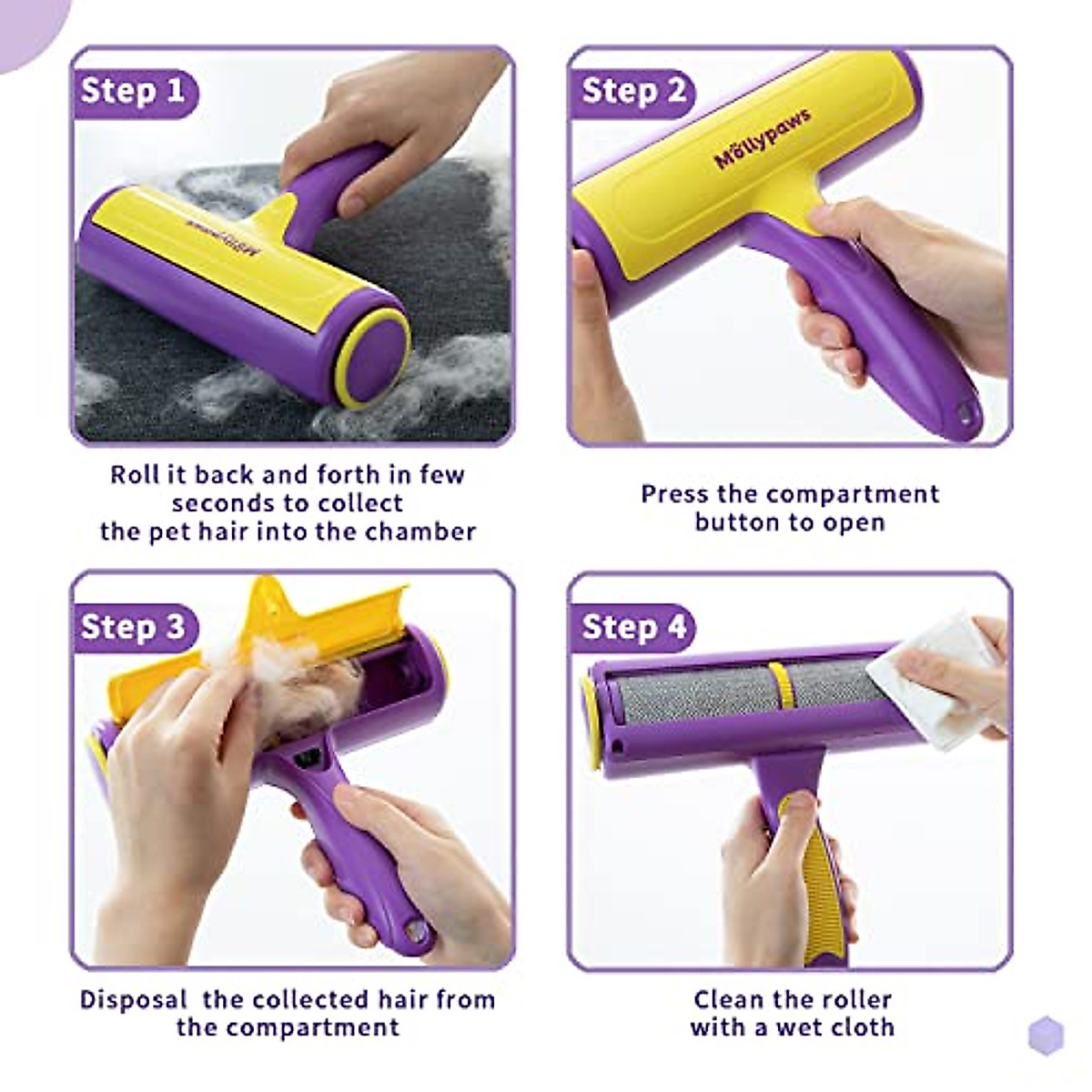 Step 1

Mollypaws

Roll it back and forth in few seconds to collect the pet hair into the chamber

Step 2

Mollypaws

Press the compartment button to open

Step 3

Disposal the collected hair from the compartment

Step 4

Clean the roller with a wet cloth