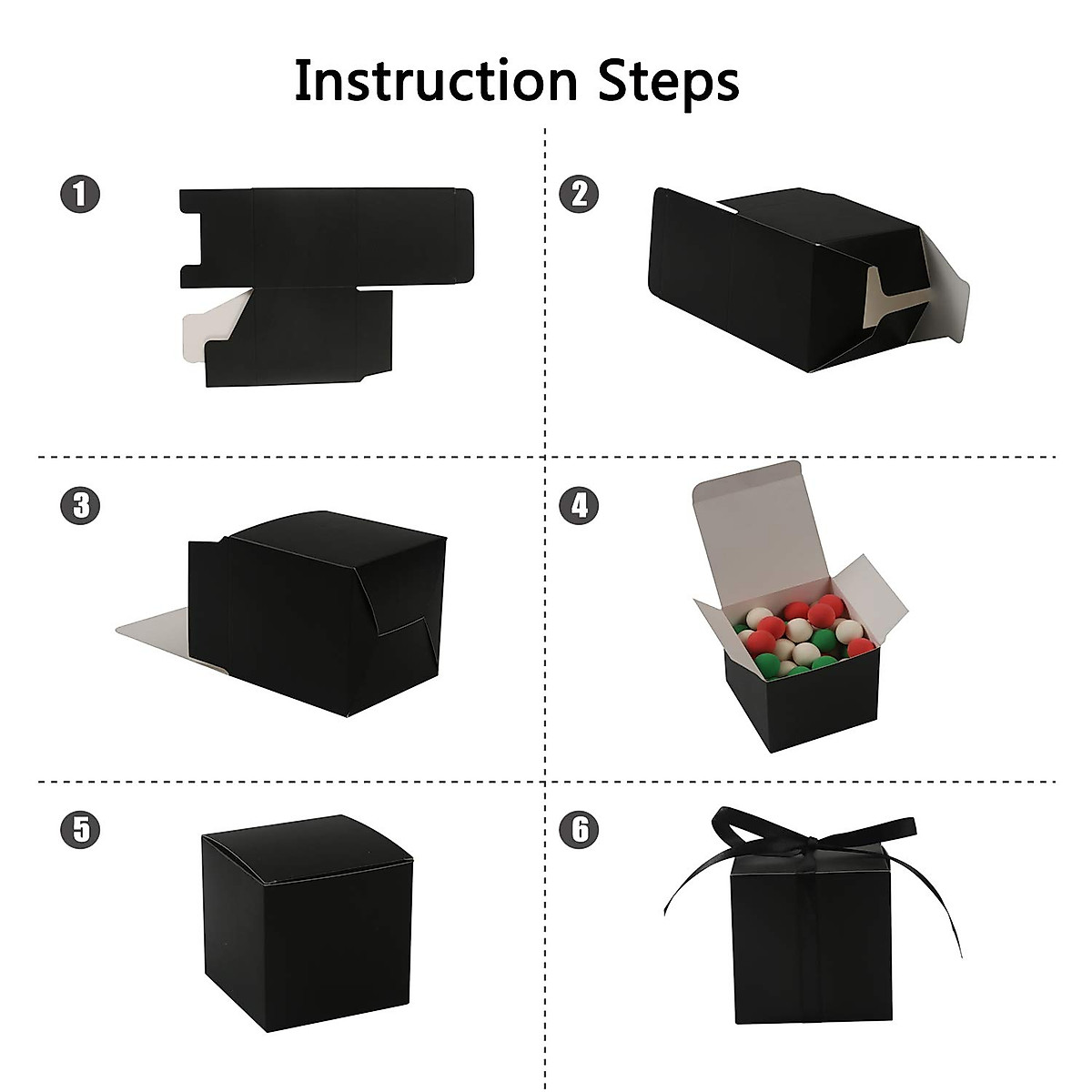 Instruction Steps

1

2

3

4

5

6