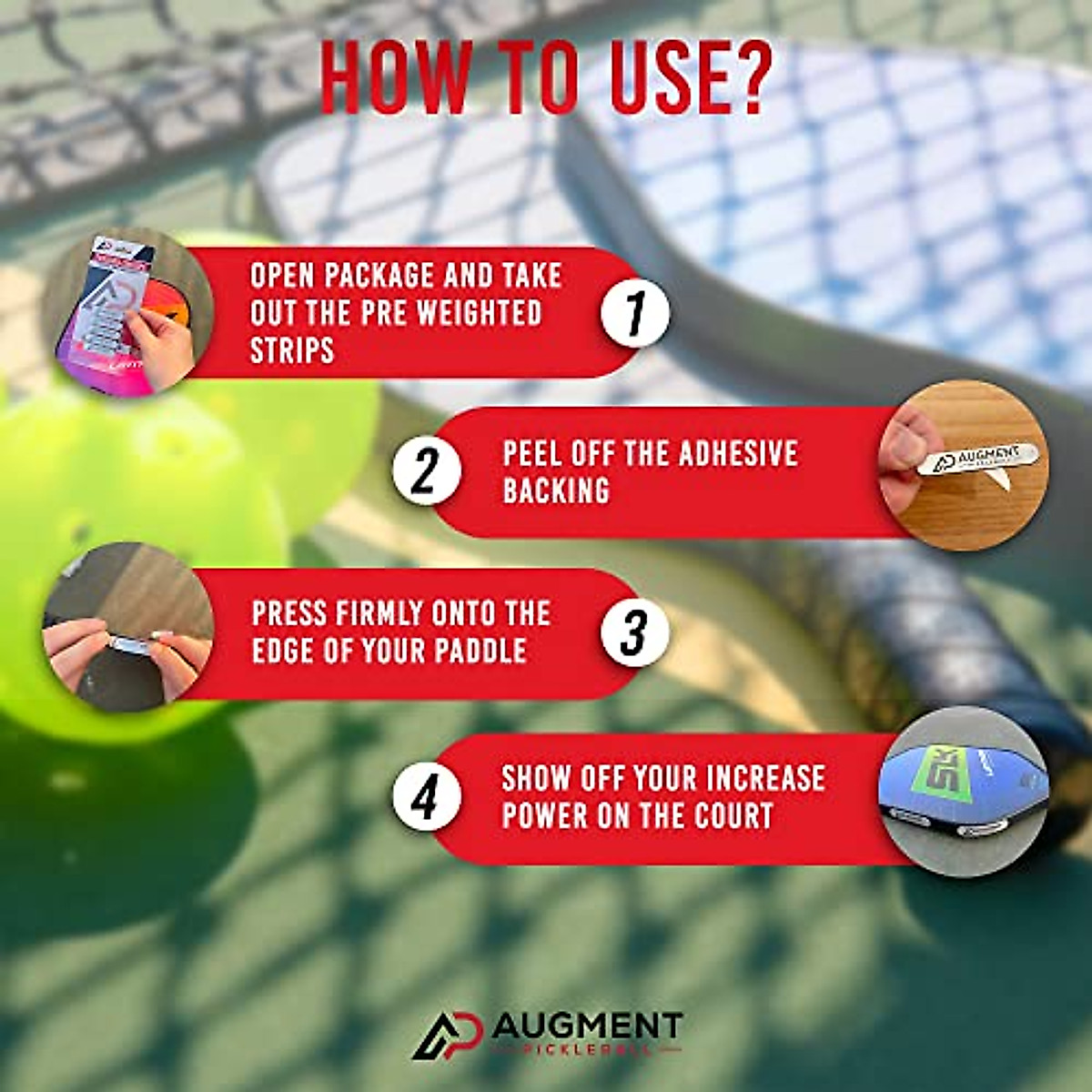 HOW TO USE?

OPEN PACKAGE AND TAKE OUT THE PRE WEIGHTED STRIPS

1

2

PEEL OFF THE ADHESIVE BACKING

AUGMENT

PRESS FIRMLY ONTO THE EDGE OF YOUR PADDLE

3

4

SHOW OFF YOUR INCREASE POWER ON THE COURT

AUGMENT
PICKLEBALL