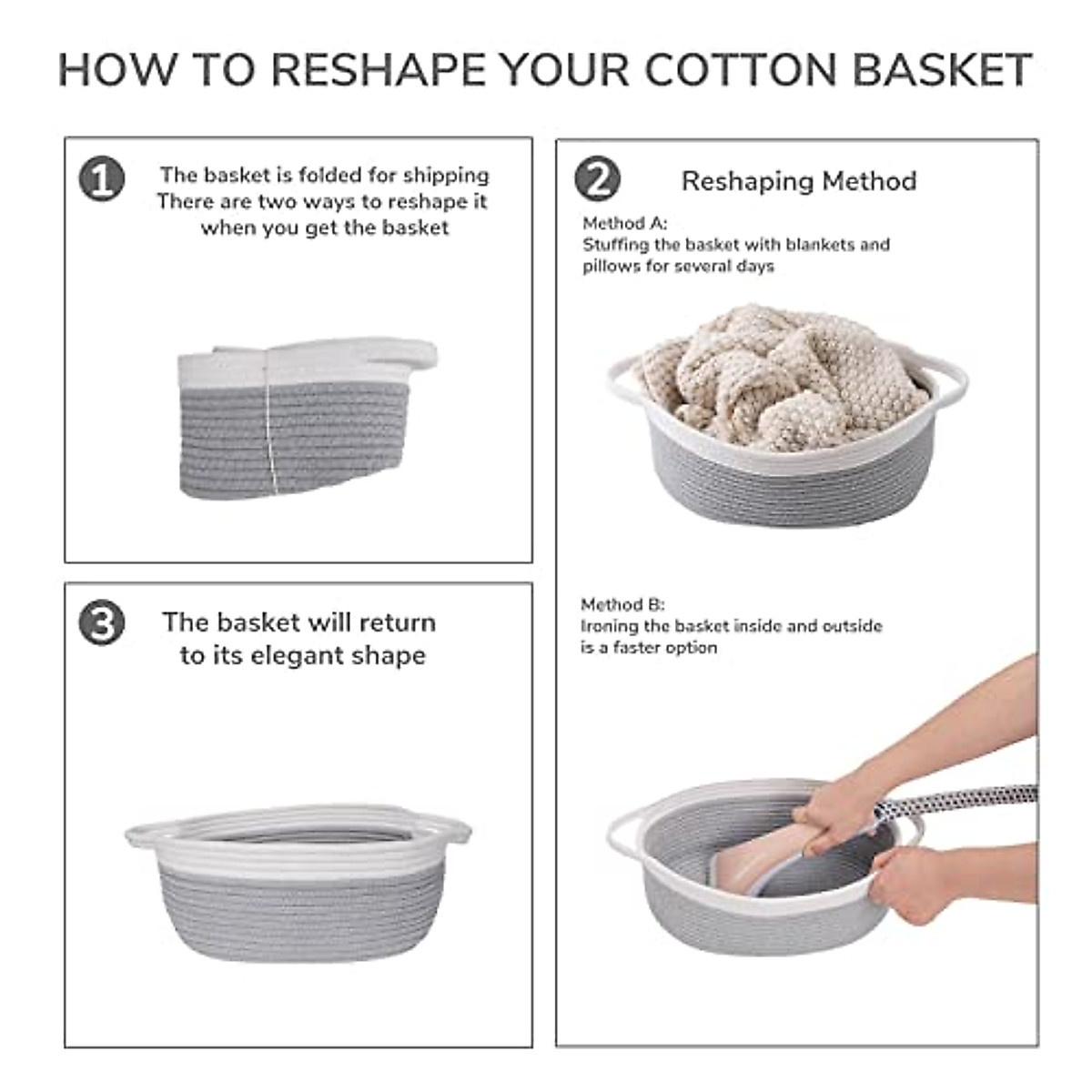 HOW TO RESHAPE YOUR COTTON BASKET

1

The basket is folded for shipping
There are two ways to reshape it
when you get the basket

2

Reshaping Method

Method A:
Stuffing the basket with blankets and pillows for several days

Method B:
Ironing the basket inside and outside is a faster option

3

The basket will return to its elegant shape