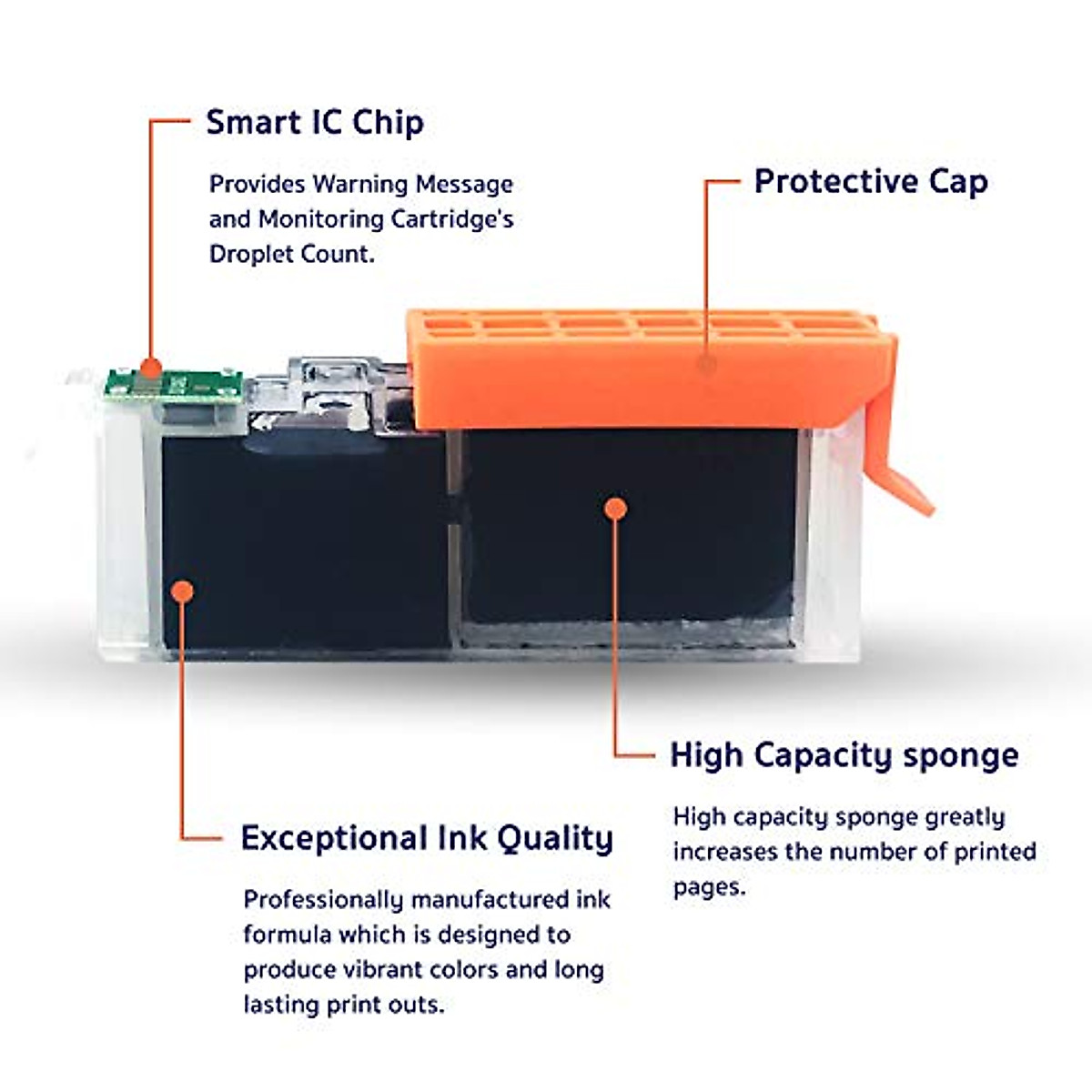 Smart IC Chip

Provides Warning Message and Monitoring Cartridge's Droplet Count.

Protective Cap

High Capacity sponge

High capacity sponge greatly increases the number of printed pages.

Exceptional Ink Quality

Professionally manufactured ink formula which is designed to produce vibrant colors and long lasting print outs.