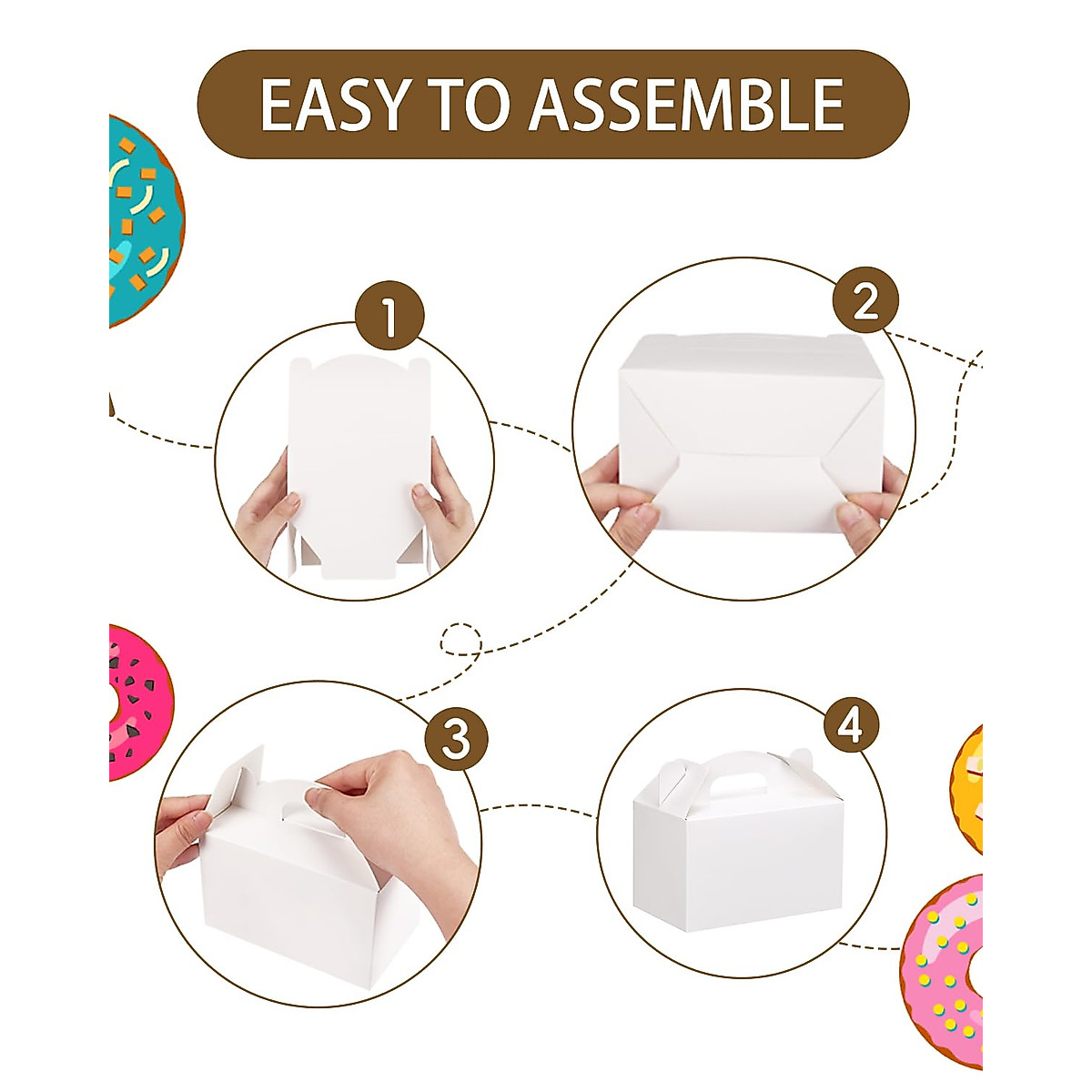 EASY TO ASSEMBLE

1

2

3

4