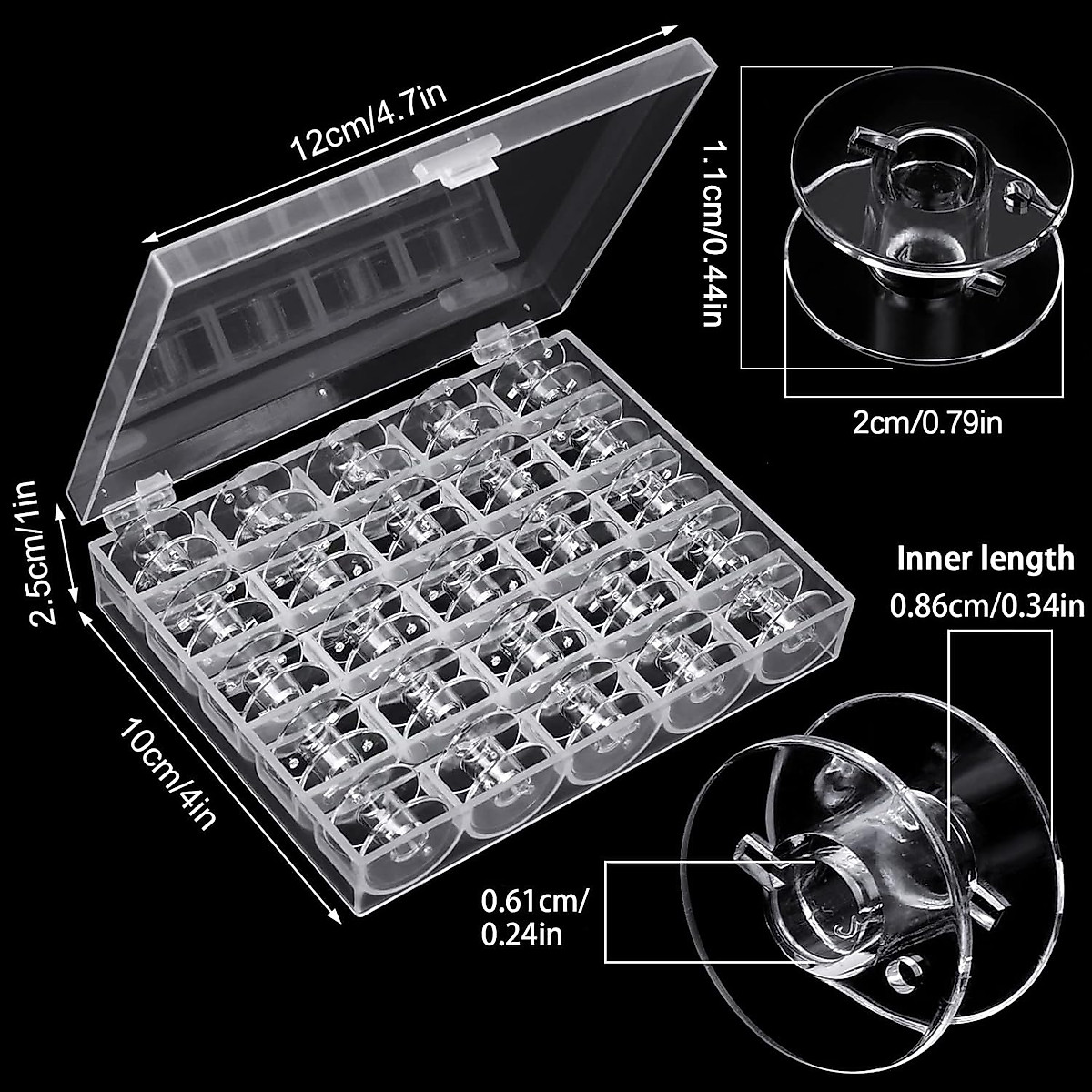 12cm/4.7in

1.1cm/0.44in

2cm/0.79in

2.5cm/1in

10cm/4in

Inner length
0.86cm/0.34in

0.61cm/
0.24in