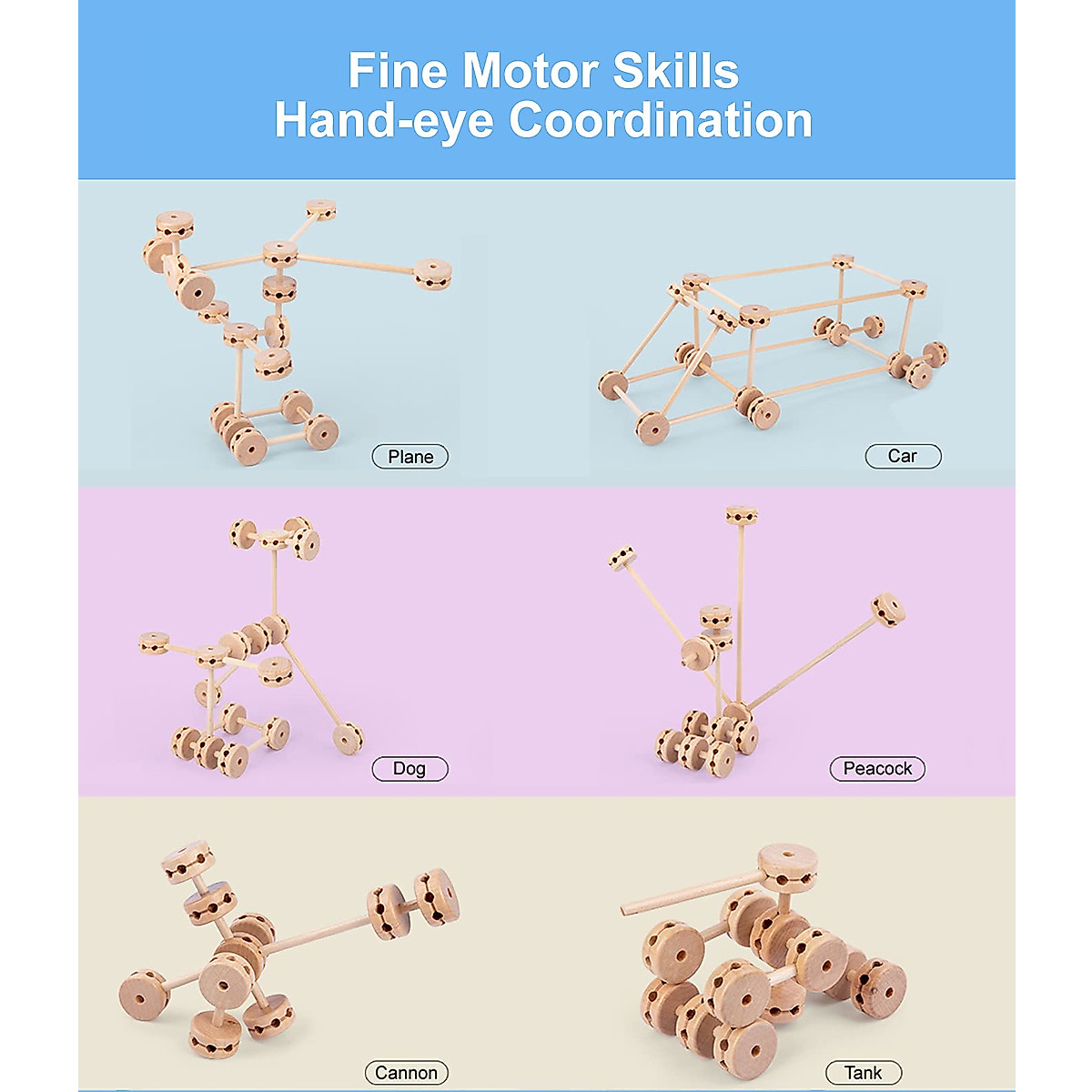 Fine Motor Skills
Hand-eye Coordination

Plane

Car

Dog

Peacock

Cannon

Tank