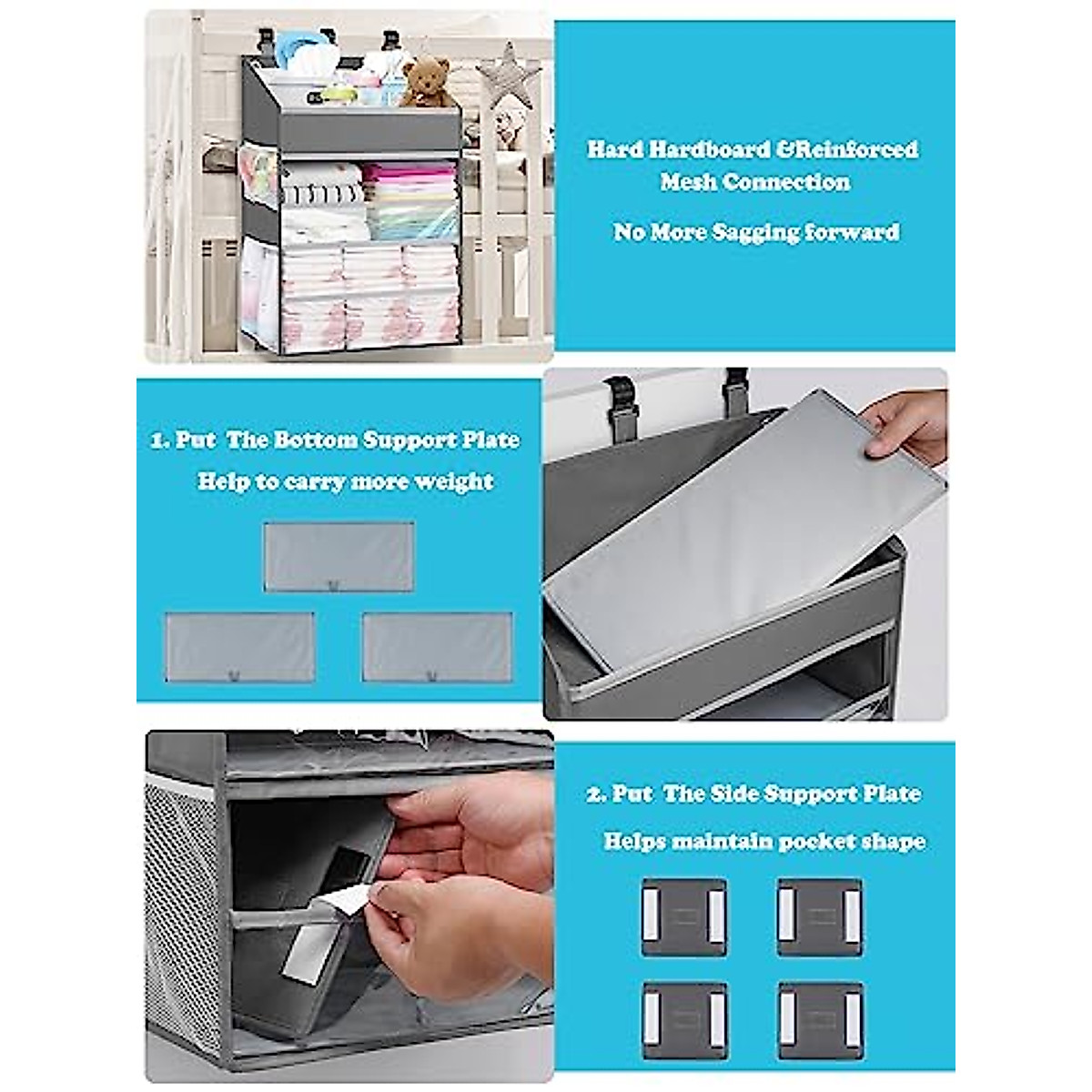 Hard Hardboard &Reinforced Mesh Connection

No More Sagging forward

1. Put The Bottom Support Plate

Help to carry more weight

2. Put The Side Support Plate

Helps maintain pocket shape