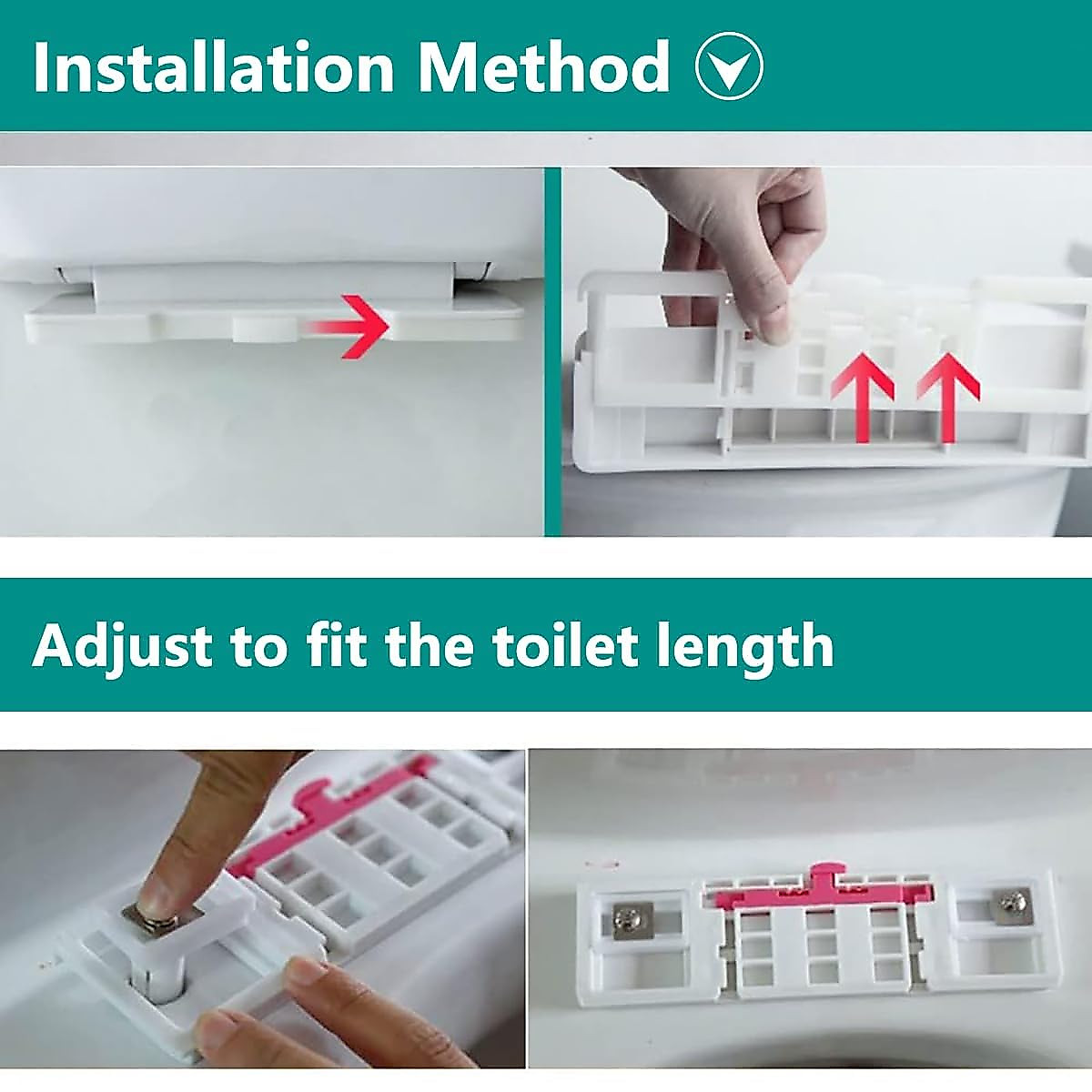 Installation Method

Adjust to fit the toilet length