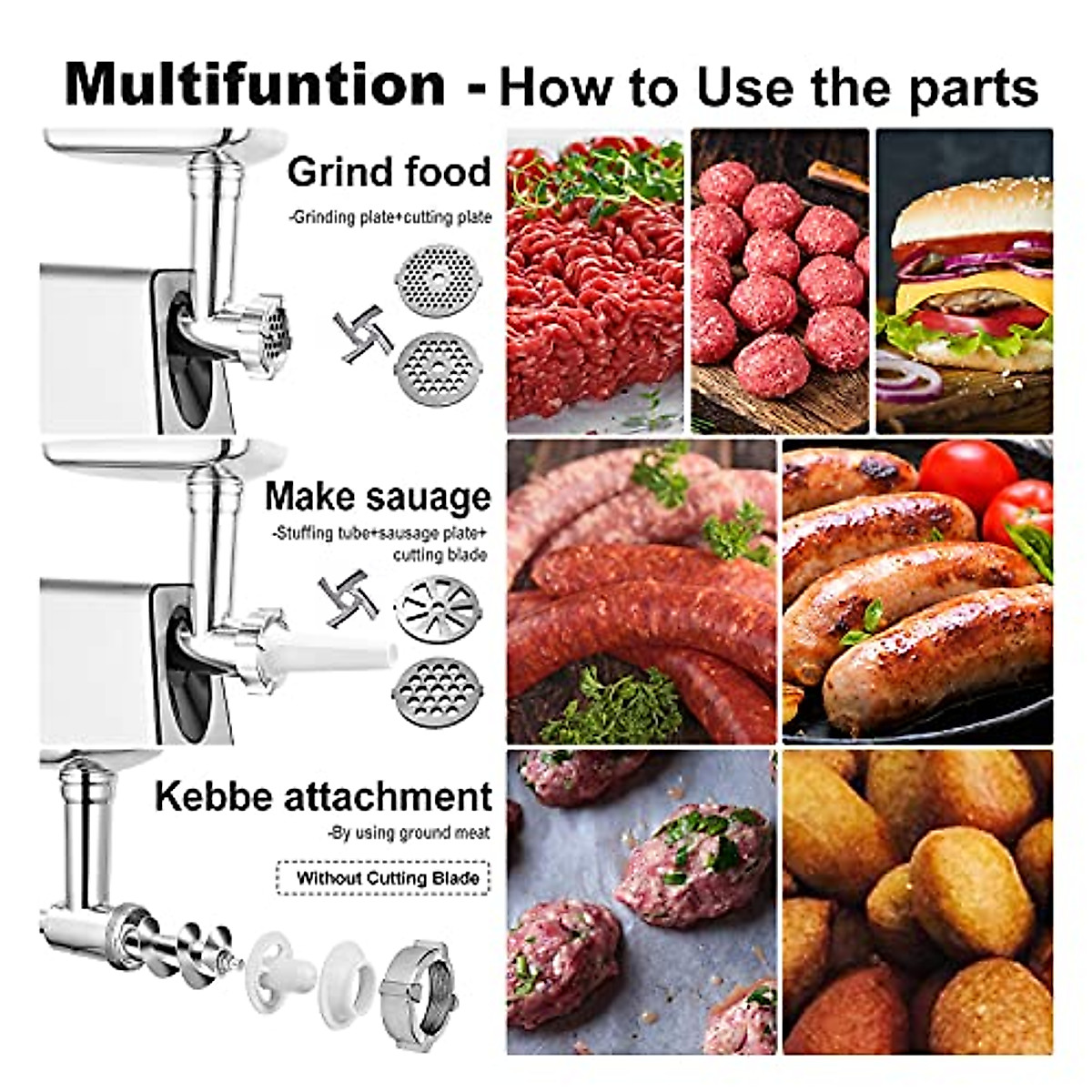 Multifuntion - How to Use the parts

Grind food
-Grinding plate+cutting plate

Make sauage
-Stuffing tube+sausage plate+ cutting blade

Kebbe attachment
-By using ground meat

Without Cutting Blade