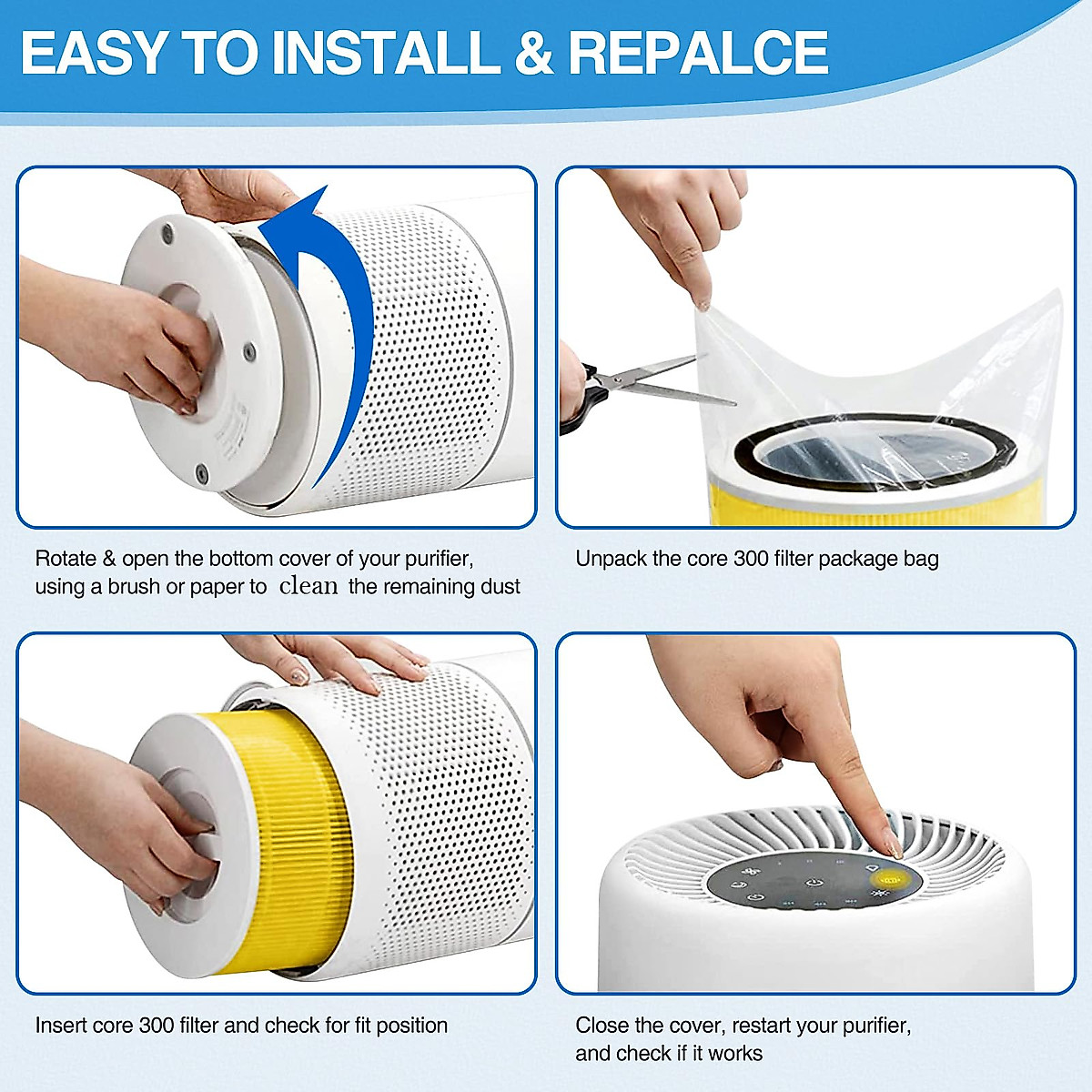 EASY TO INSTALL & REPALCE

Rotate & open the bottom cover of your purifier, using a brush or paper to clean the remaining dust

Unpack the core 300 filter package bag

Insert core 300 filter and check for fit position

Close the cover, restart your purifier, and check if it works