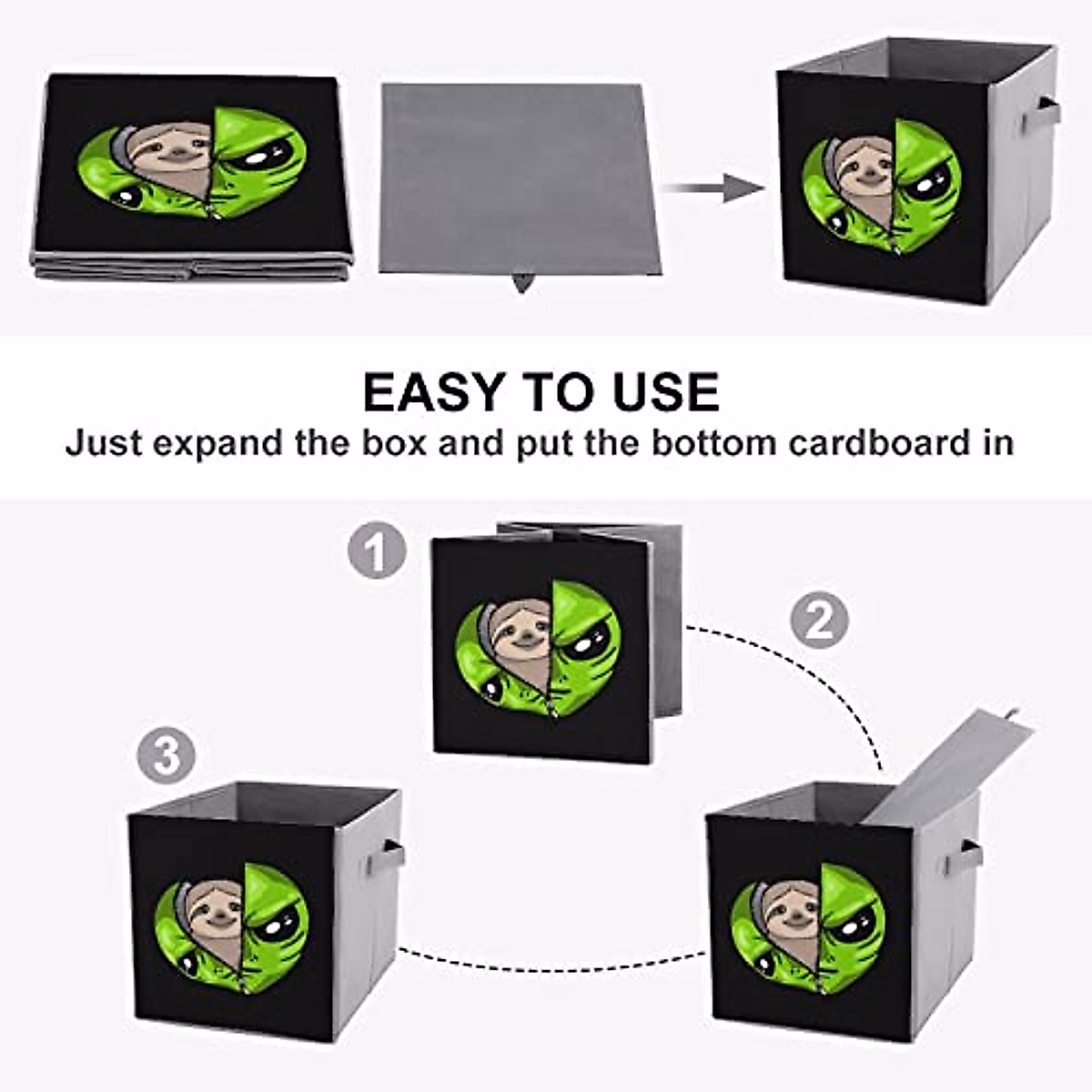 EASY TO USE
Just expand the box and put the bottom cardboard in

1

2

3