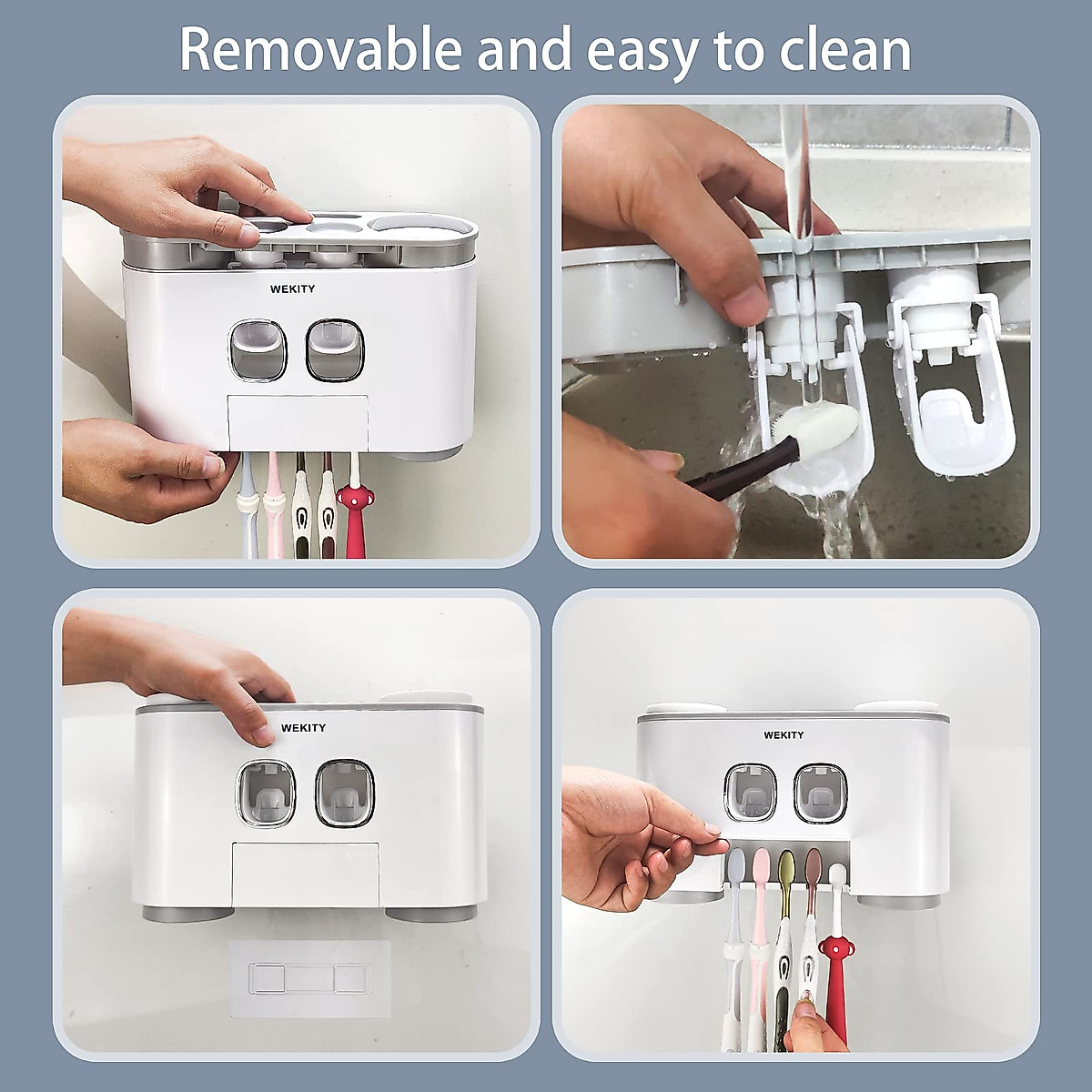 Removable and easy to clean

WEKITY

WEKITY

WEKITY