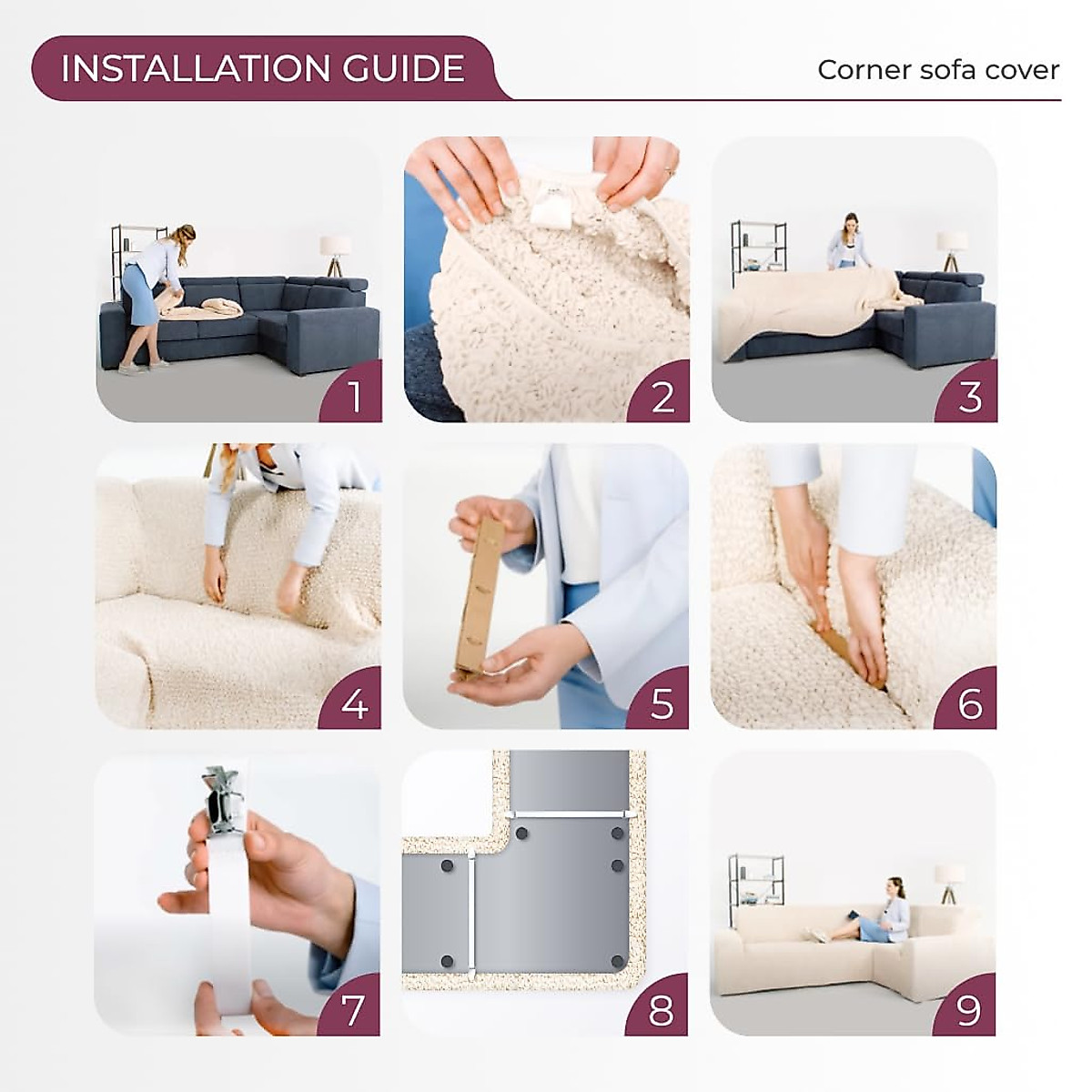 INSTALLATION GUIDE

Corner sofa cover

1

2

3

4

5

6

7

8

9