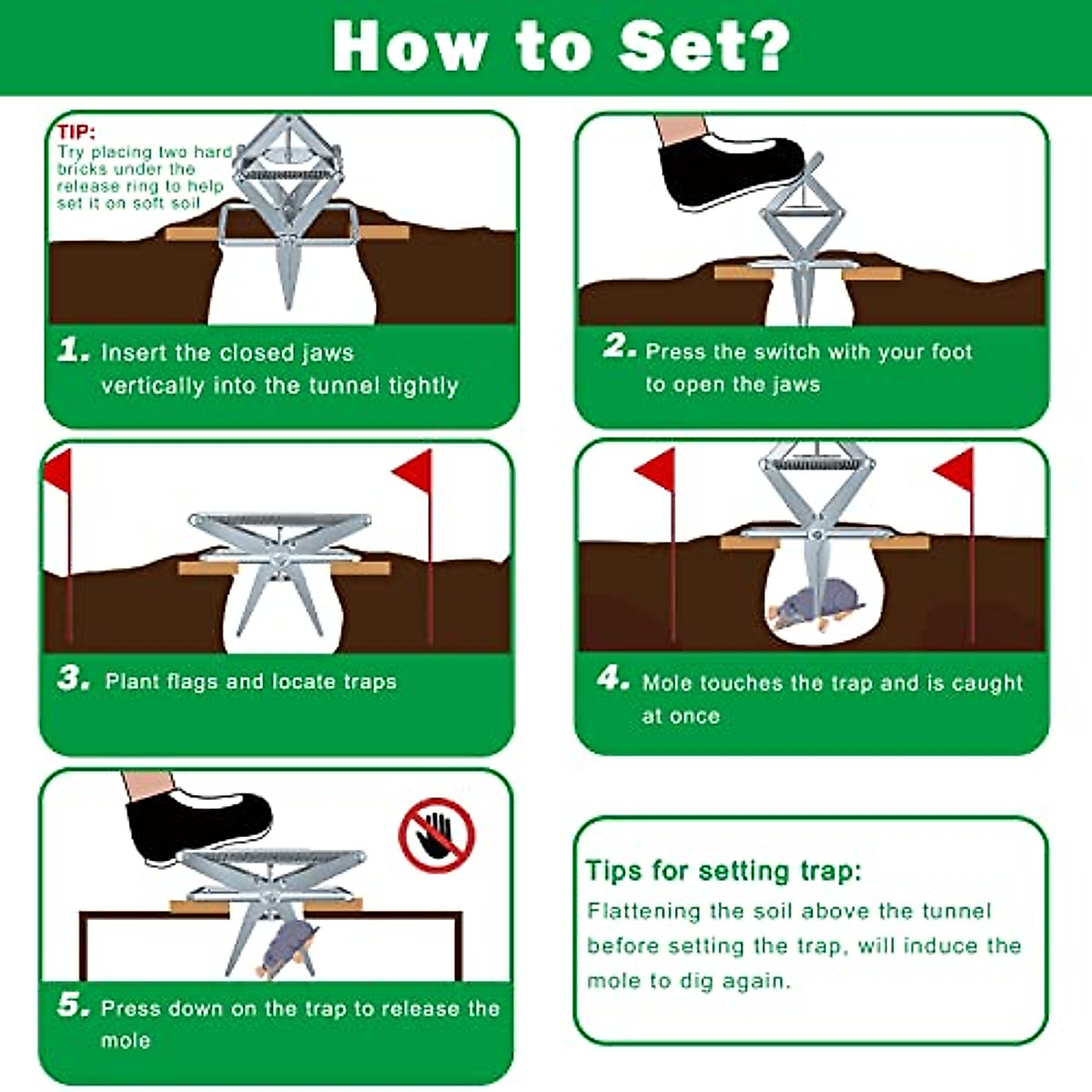 How to Set?

TIP:
Try placing two hard bricks under the release ring to help set it on soft soil

1. Insert the closed jaws vertically into the tunnel tightly

2. Press the switch with your foot to open the jaws

3. Plant flags and locate traps

4. Mole touches the trap and is caught at once

5. Press down on the trap to release the mole

Tips for setting trap:
Flattening the soil above the tunnel before setting the trap, will induce the mole to dig again.