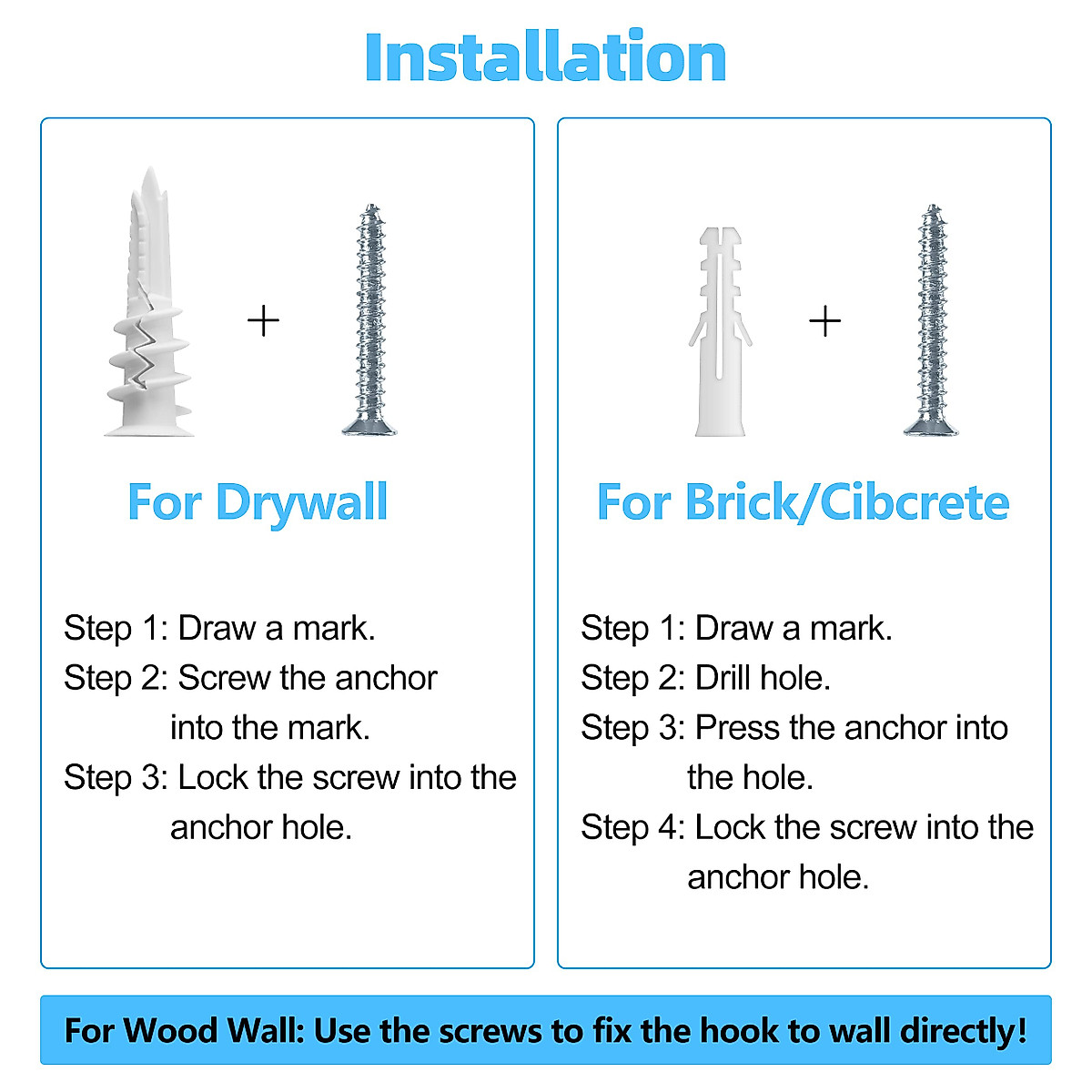 Installation

+

For Drywall

Step 1: Draw a mark.
Step 2: Screw the anchor into the mark.
Step 3: Lock the screw into the anchor hole.

+

For Brick/Cibcrete

Step 1: Draw a mark.
Step 2: Drill hole.
Step 3: Press the anchor into the hole.
Step 4: Lock the screw into the anchor hole.

For Wood Wall: Use the screws to fix the hook to wall directly!