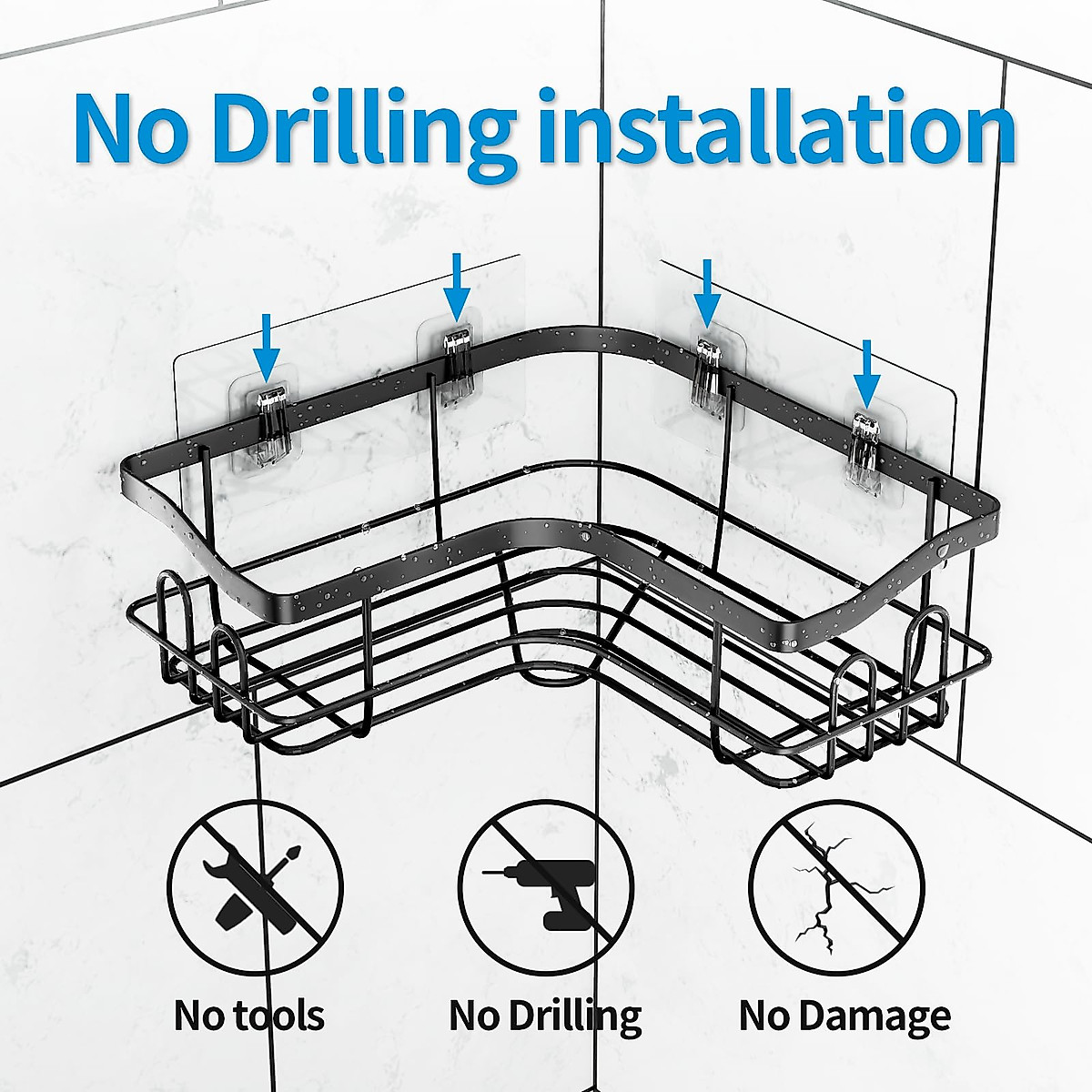 No Drilling installation

No tools

No Drilling

No Damage