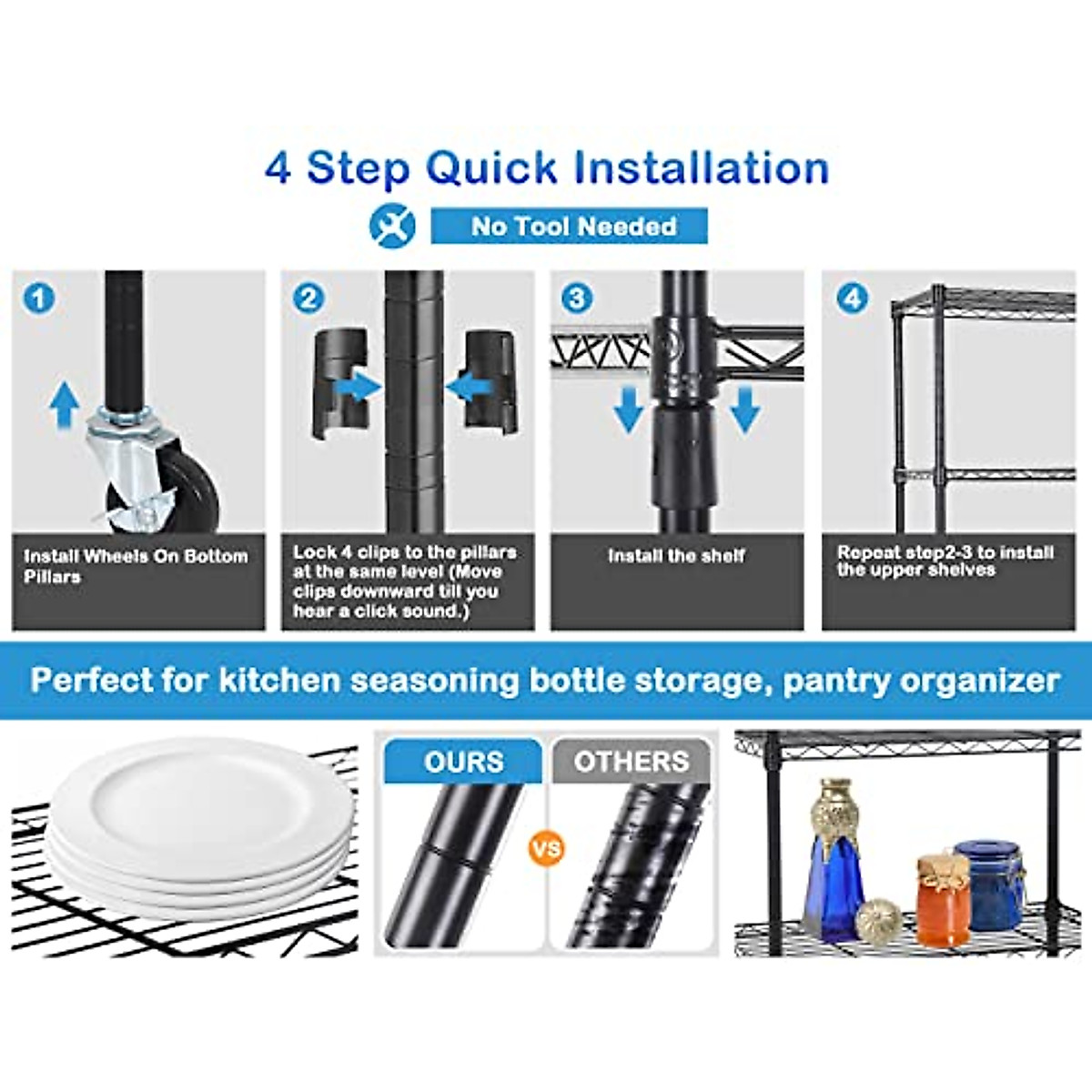 4 Step Quick Installation

No Tool Needed

1
Install Wheels On Bottom Pillars

2
Lock 4 clips to the pillars at the same level (Move clips downward till you hear a click sound.)

3
Install the shelf

4
Repeat step2-3 to install the upper shelves

Perfect for kitchen seasoning bottle storage, pantry organizer

OURS

VS

OTHERS