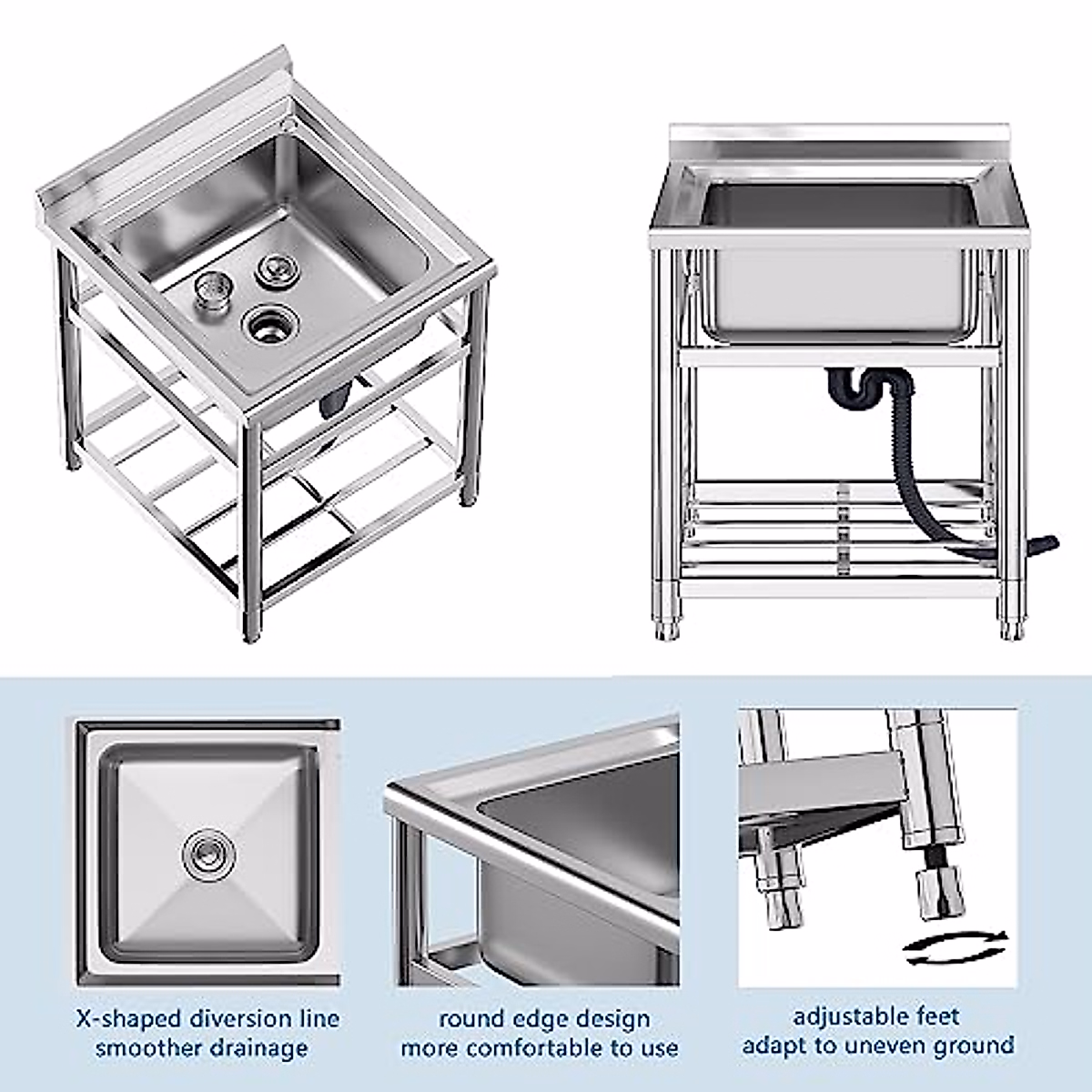 X-shaped diversion line
smoother drainage

round edge design
more comfortable to use

adjustable feet
adapt to uneven ground