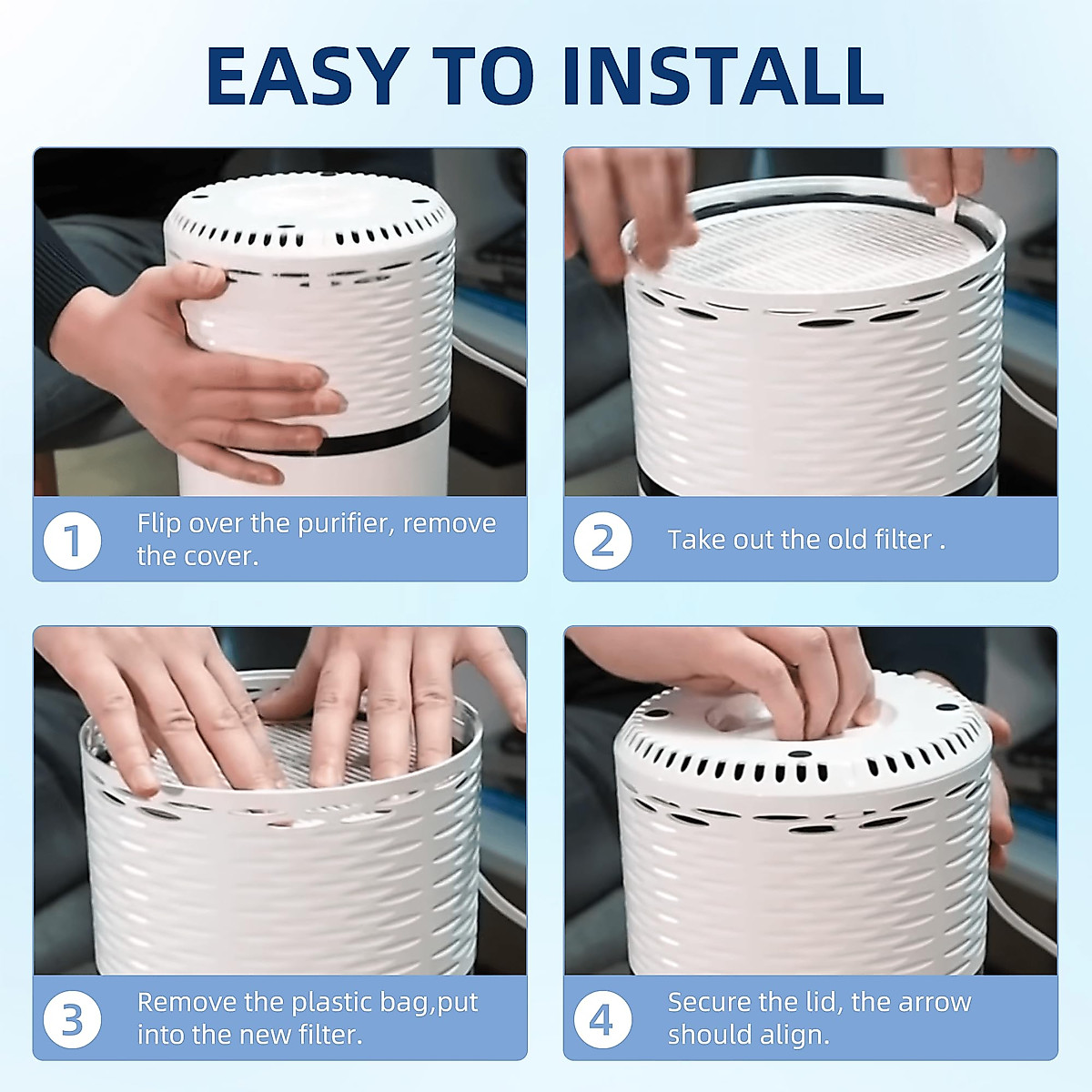 EASY TO INSTALL

1 Flip over the purifier, remove the cover.

2 Take out the old filter .

3 Remove the plastic bag,put into the new filter.

4 Secure the lid, the arrow should align.