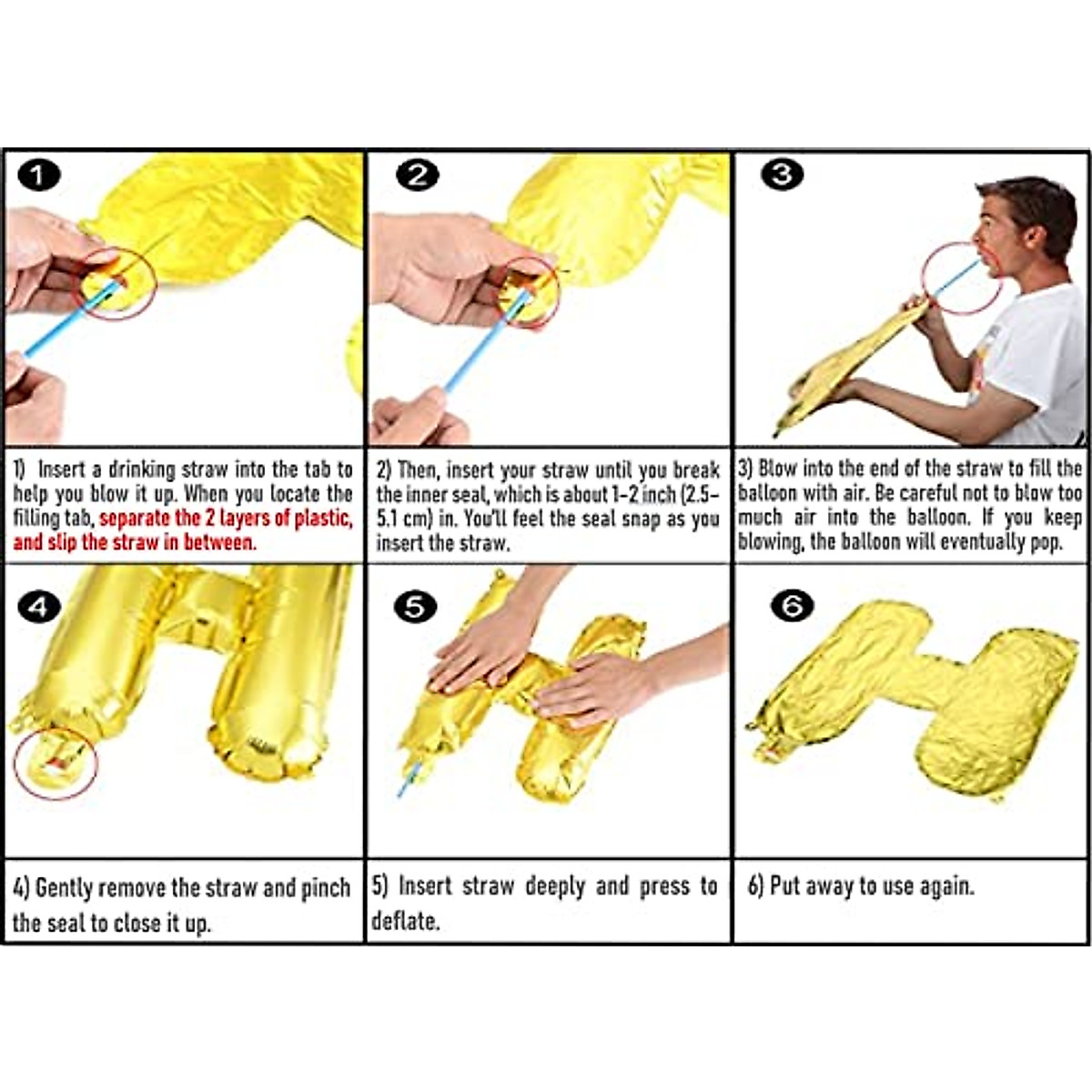 1

2

3

1) Insert a drinking straw into the tab to help you blow it up. When you locate the filling tab, separate the 2 layers of plastic, and slip the straw in between.

2) Then, insert your straw until you break the inner seal, which is about 1-2 inch (2.5-5.1 cm) in. You'll feel the seal snap as you insert the straw.

3) Blow into the end of the straw to fill the balloon with air. Be careful not to blow too much air into the balloon. If you keep blowing, the balloon will eventually pop.

4

5

6

4) Gently remove the straw and pinch the seal to close it up.

5) Insert straw deeply and press to deflate.

6) Put away to use again.