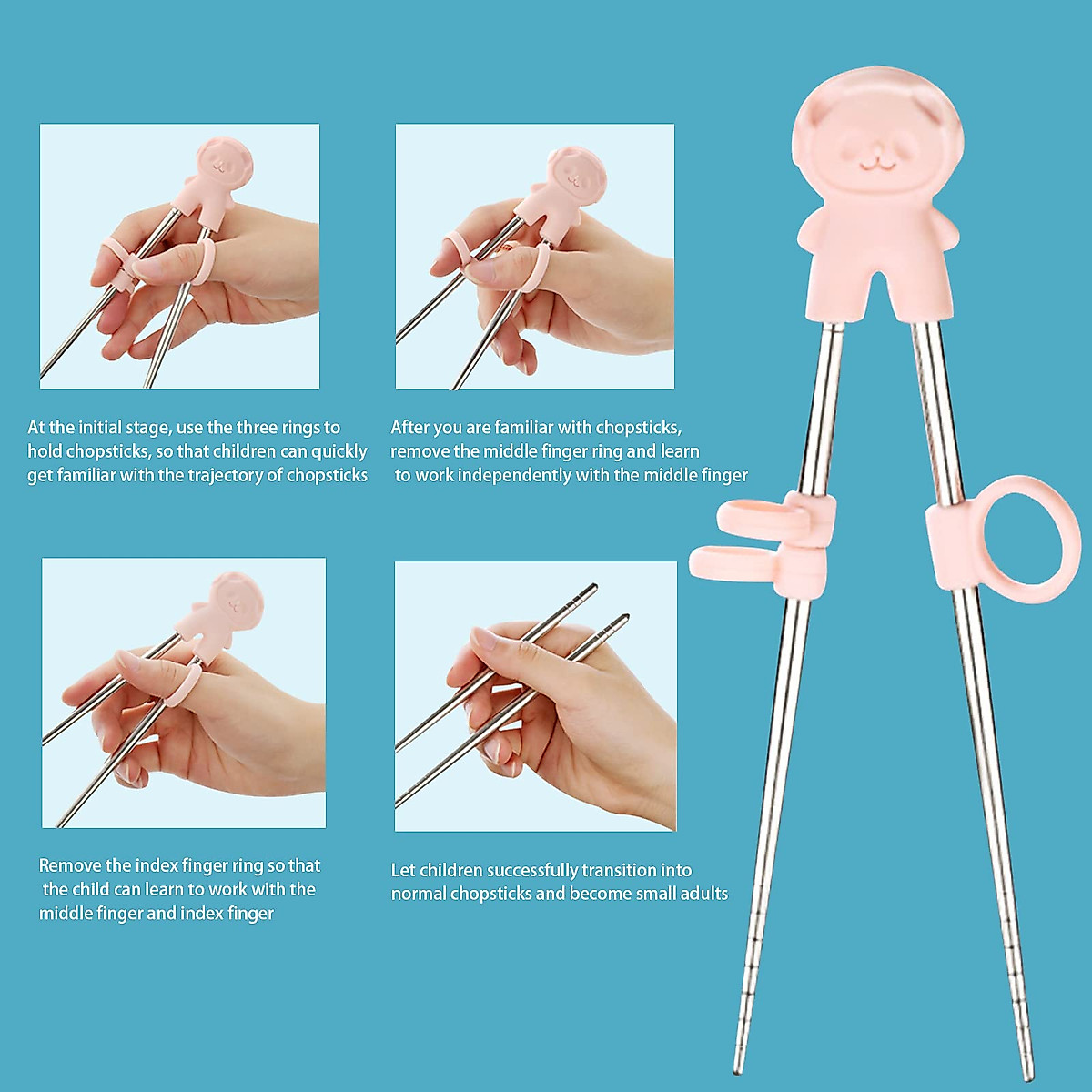 At the initial stage, use the three rings to hold chopsticks, so that children can quickly get familiar with the trajectory of chopsticks

After you are familiar with chopsticks, remove the middle finger ring and learn to work independently with the middle finger

Remove the index finger ring so that the child can learn to work with the middle finger and index finger

Let children successfully transition into normal chopsticks and become small adults