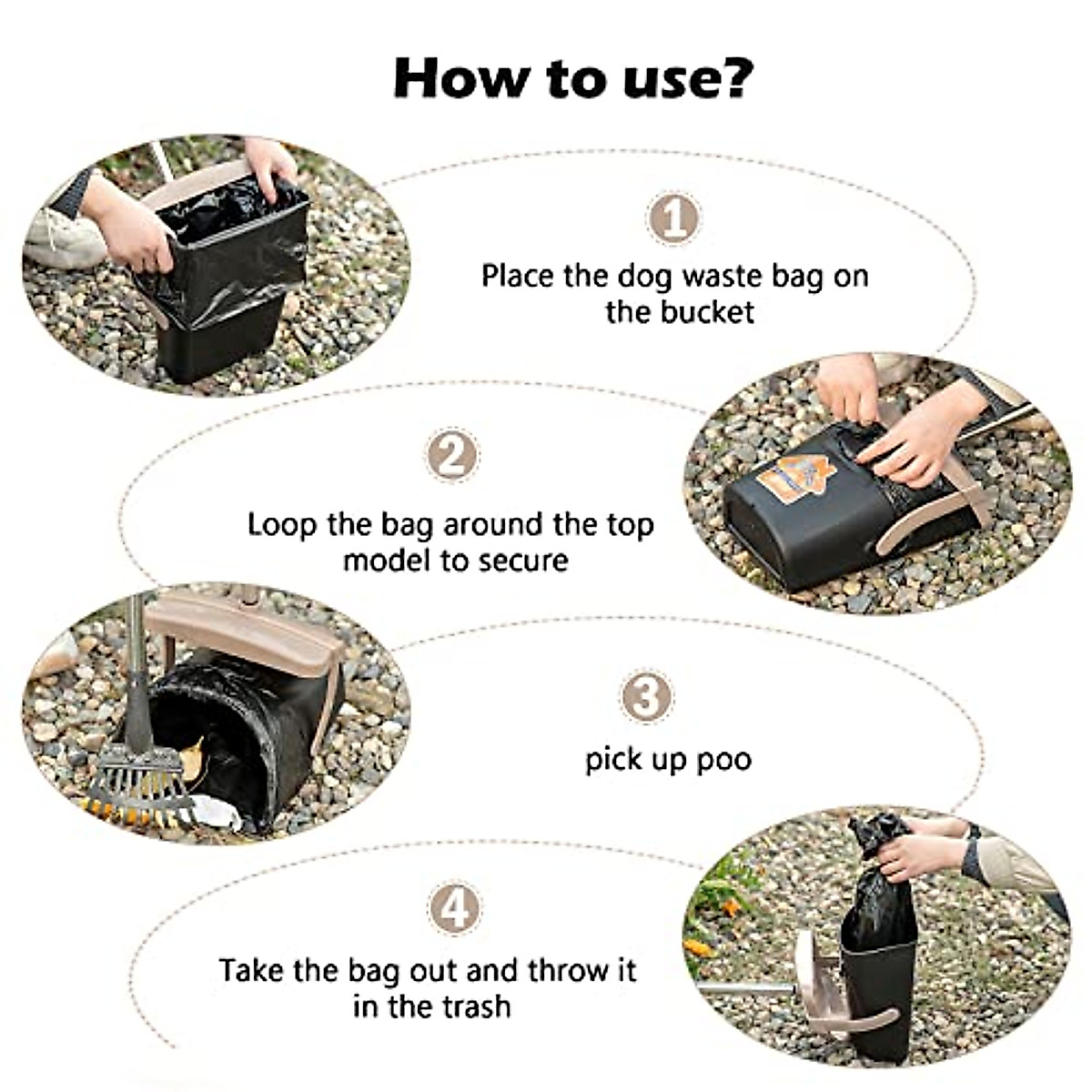 How to use?

1
Place the dog waste bag on the bucket

2
Loop the bag around the top model to secure

3
pick up poo

4
Take the bag out and throw it in the trash