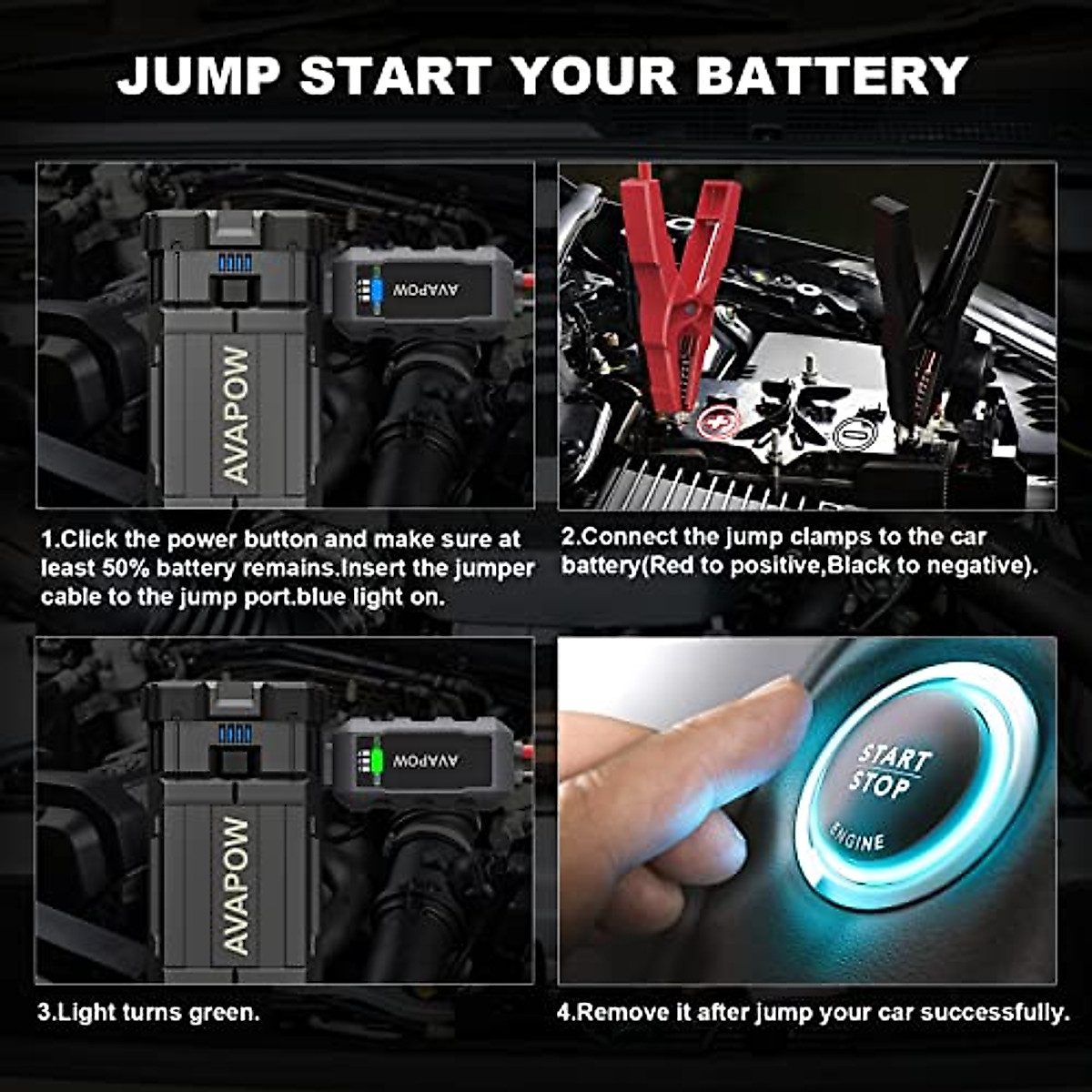 JUMP START YOUR BATTERY

AVAPOW

AVAPOW

1.Click the power button and make sure at least 50% battery remains.Insert the jumper cable to the jump port.blue light on.

2.Connect the jump clamps to the car battery(Red to positive,Black to negative).

AVAPOW

AVAPOW

START STOP

ENGINE

3.Light turns green.

4.Remove it after jump your car successfully.